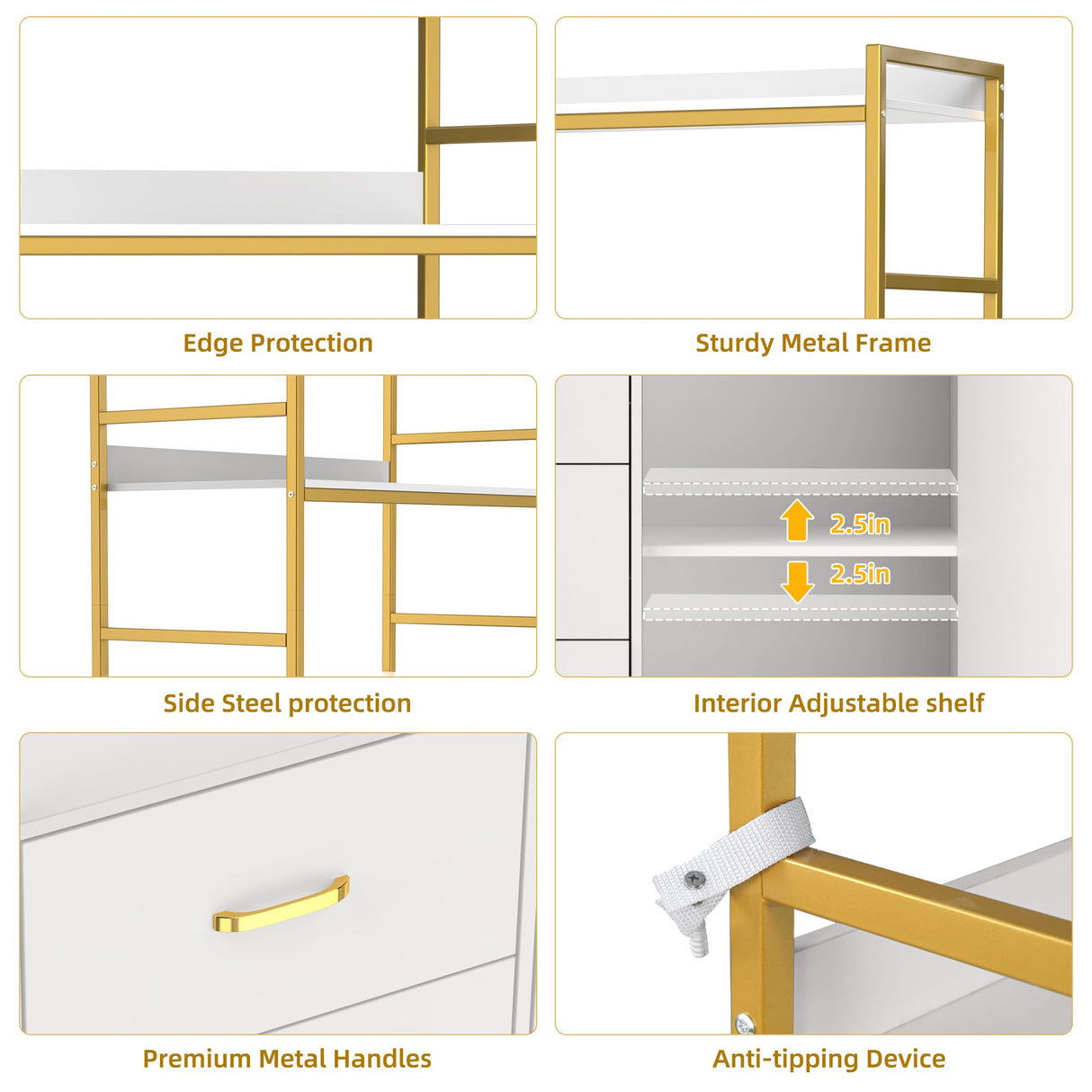 Edge Protection

Sturdy Metal Frame

Side Steel protection

2.5in

2.5in

Interior Adjustable shelf

Premium Metal Handles

Anti-tipping Device