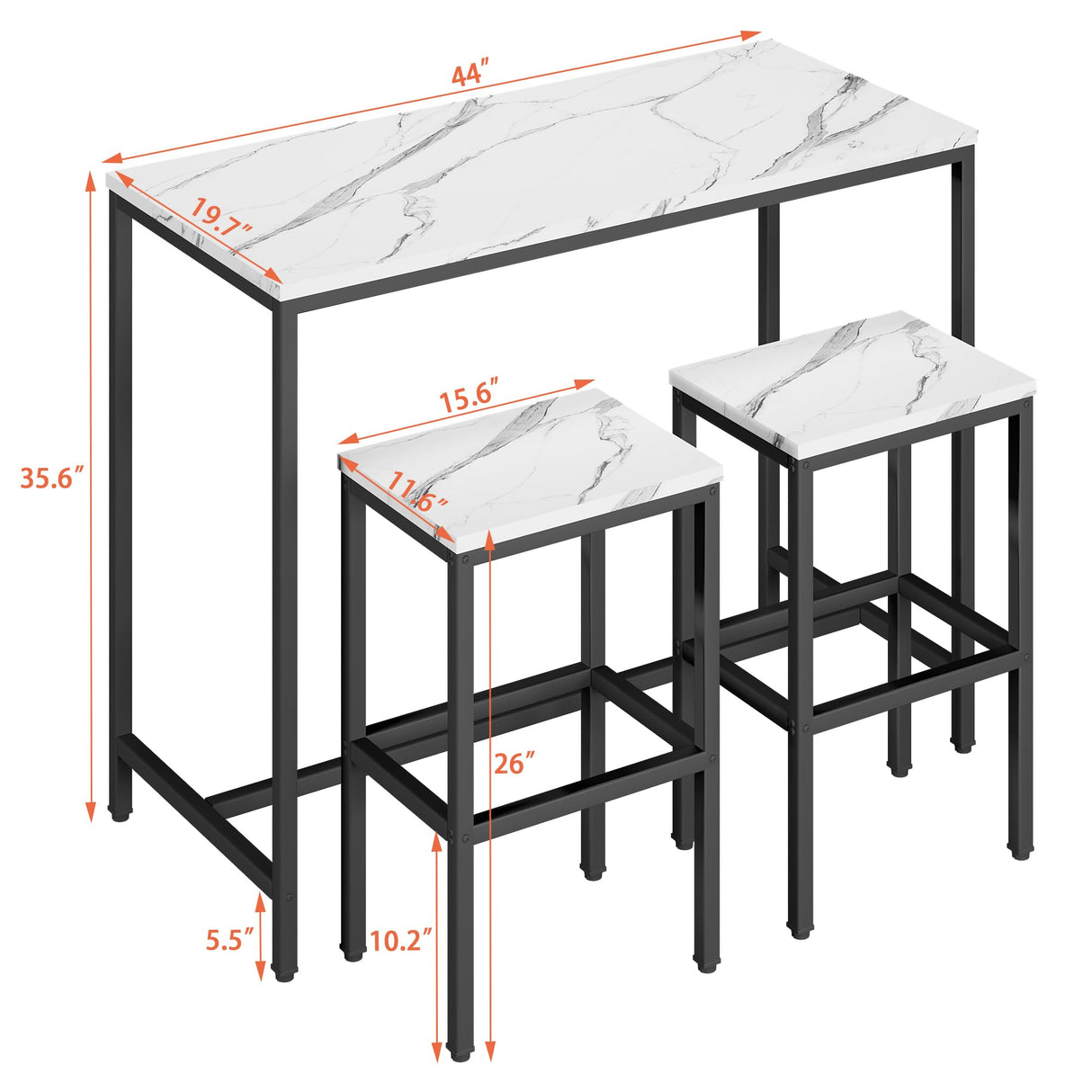 44″

19.7″

35.6″

15.6″

11.6″

26″

5.5″

10.2″