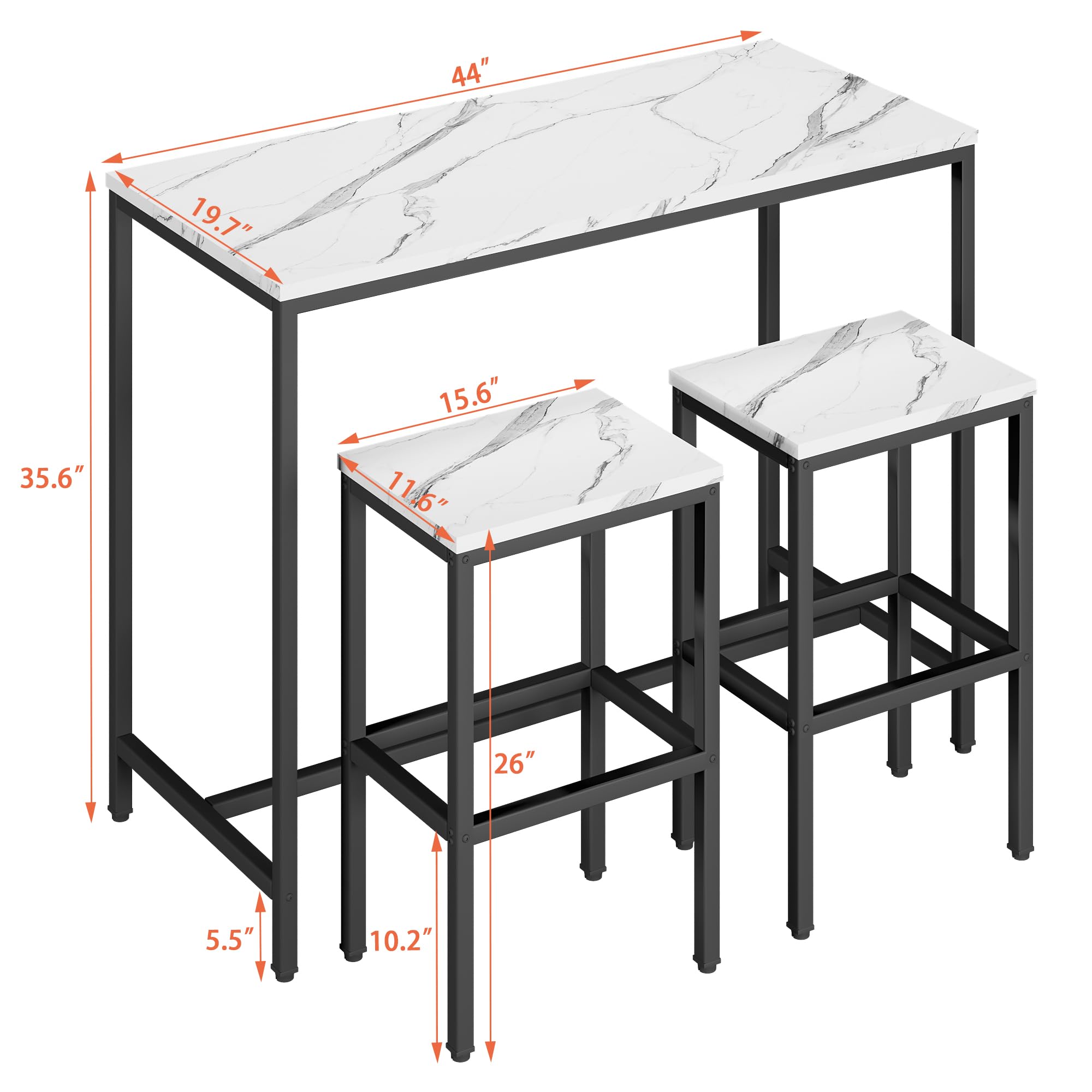 44″

19.7″

35.6″

15.6″

11.6″

26″

5.5″

10.2″