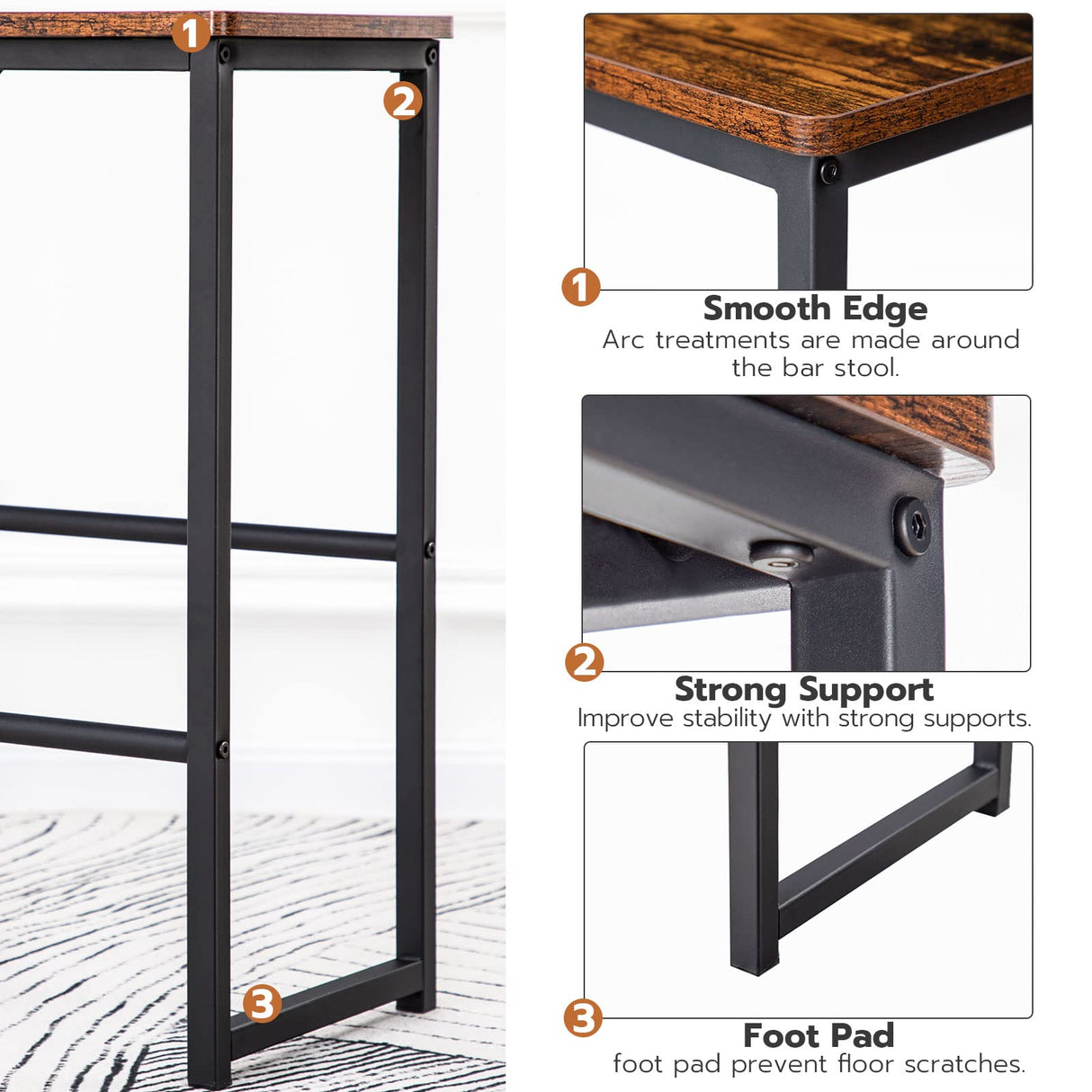 1

2

3

1

Smooth Edge

Arc treatments are made around the bar stool.

2

Strong Support

Improve stability with strong supports.

3

Foot Pad

foot pad prevent floor scratches.