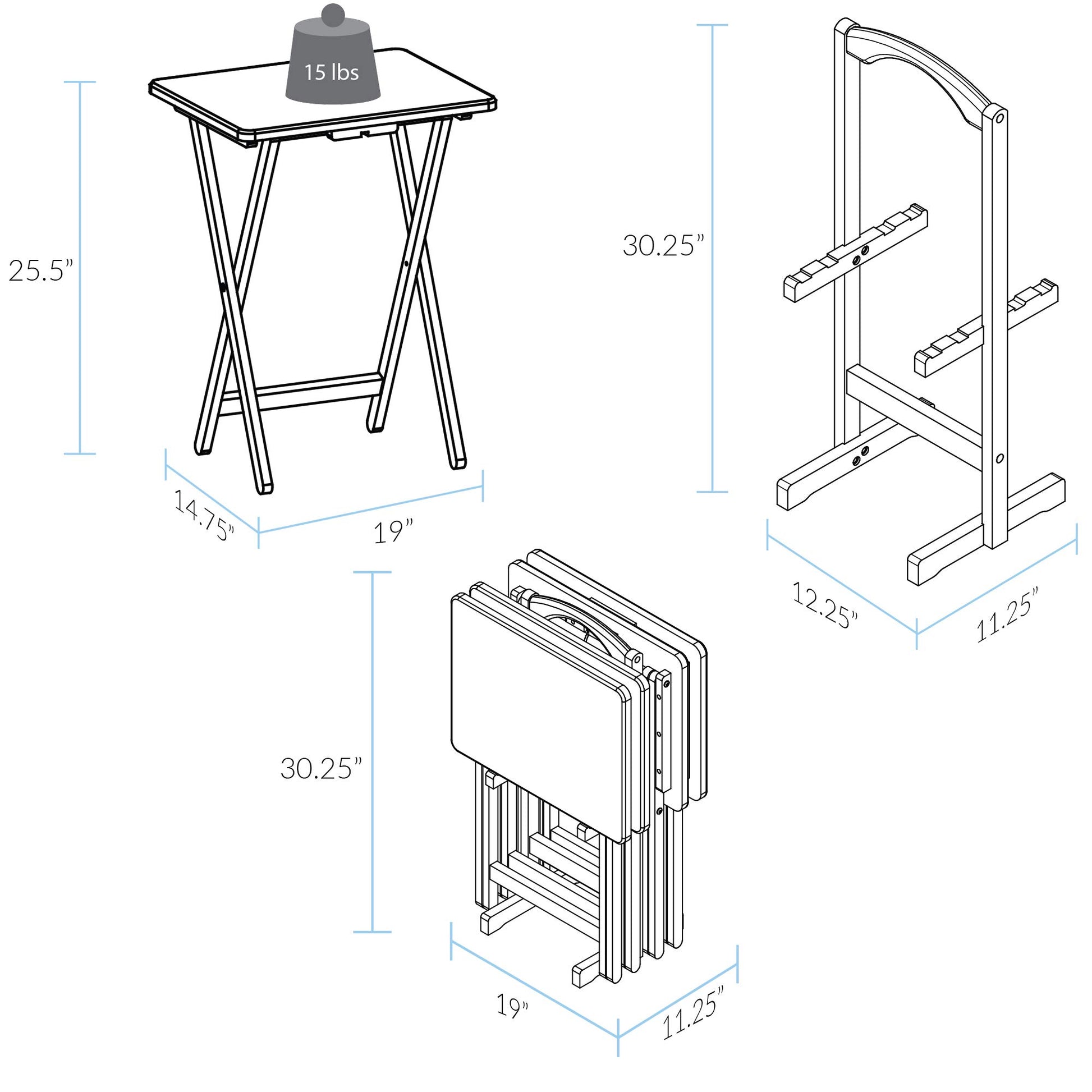 15 lbs

25.5”

14.75”

19”

30.25”

12.25”

11.25”

30.25”

19”

11.25”