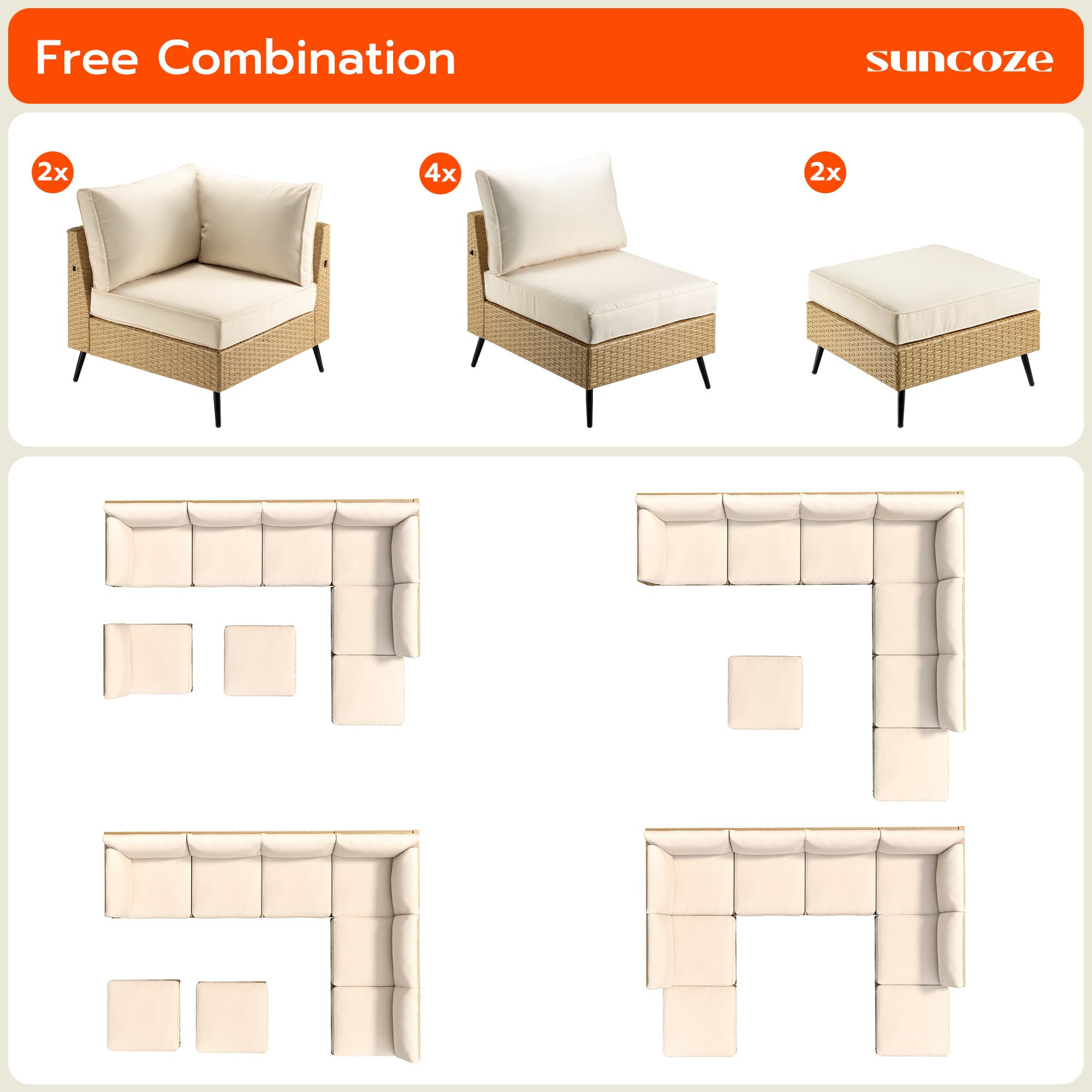 Free Combination

suncoze

2x

4x

2x