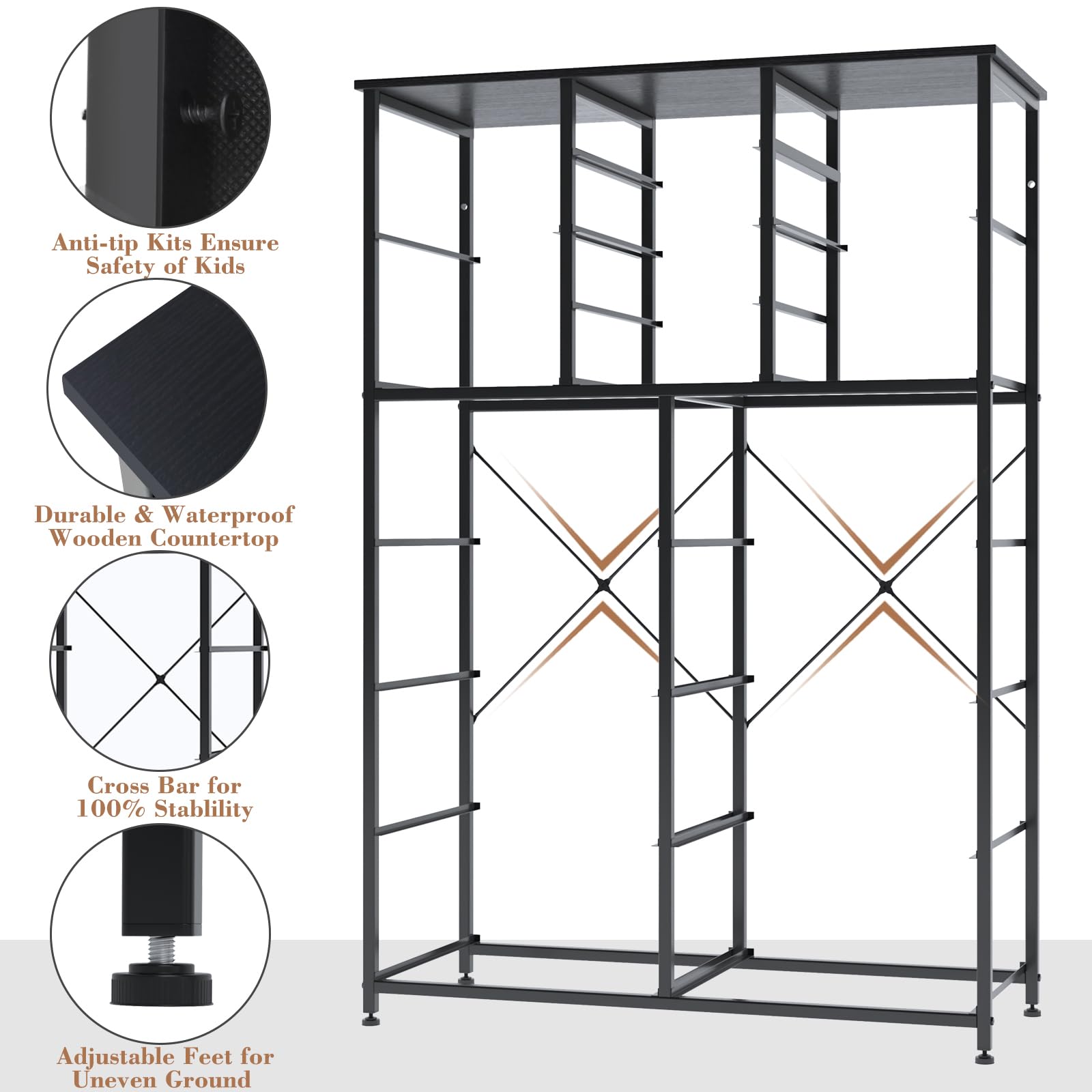 Anti-tip Kits Ensure Safety of Kids

Durable & Waterproof Wooden Countertop

Cross Bar for 100% Stablility

Adjustable Feet for Uneven Ground