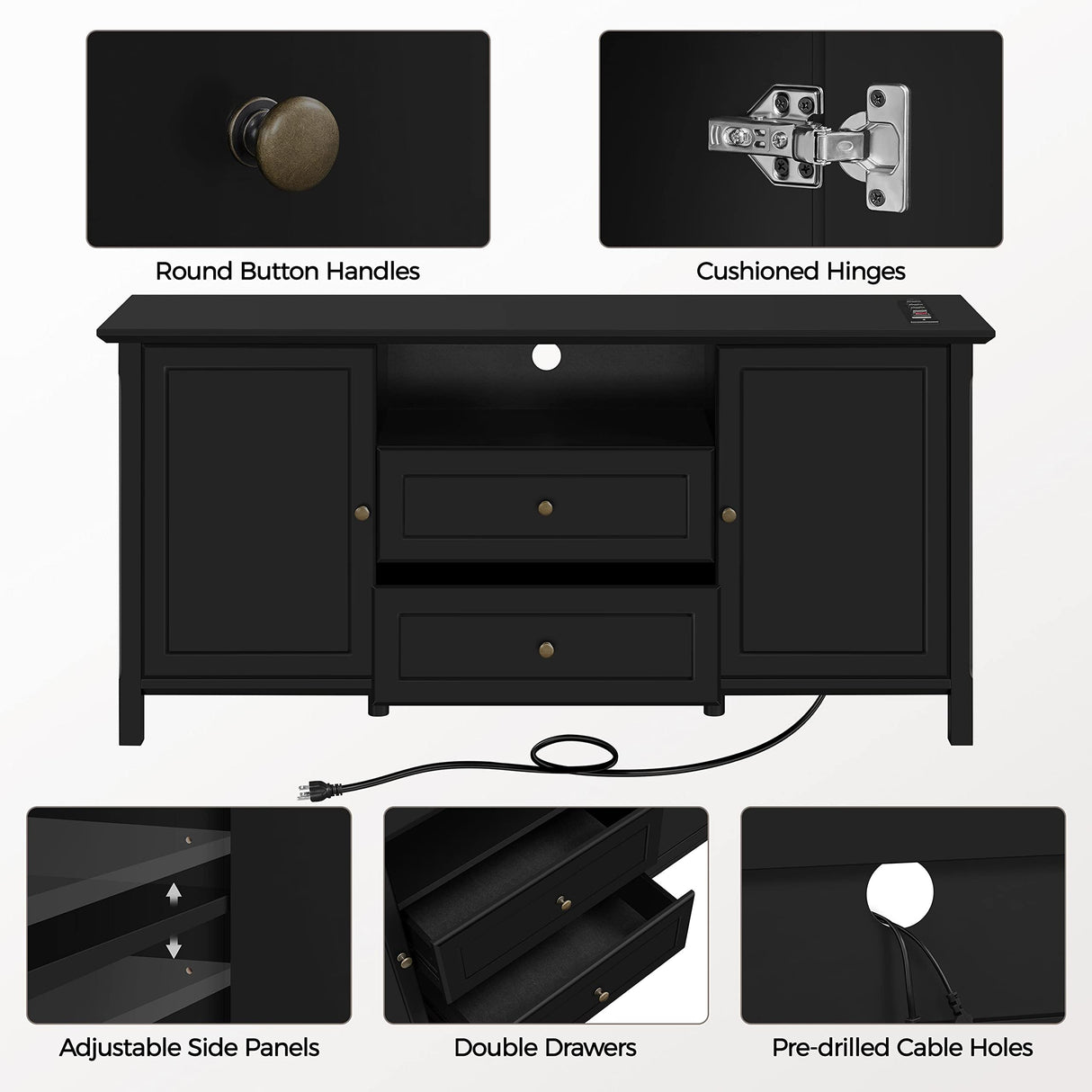 Round Button Handles

Cushioned Hinges

Adjustable Side Panels

Double Drawers

Pre-drilled Cable Holes