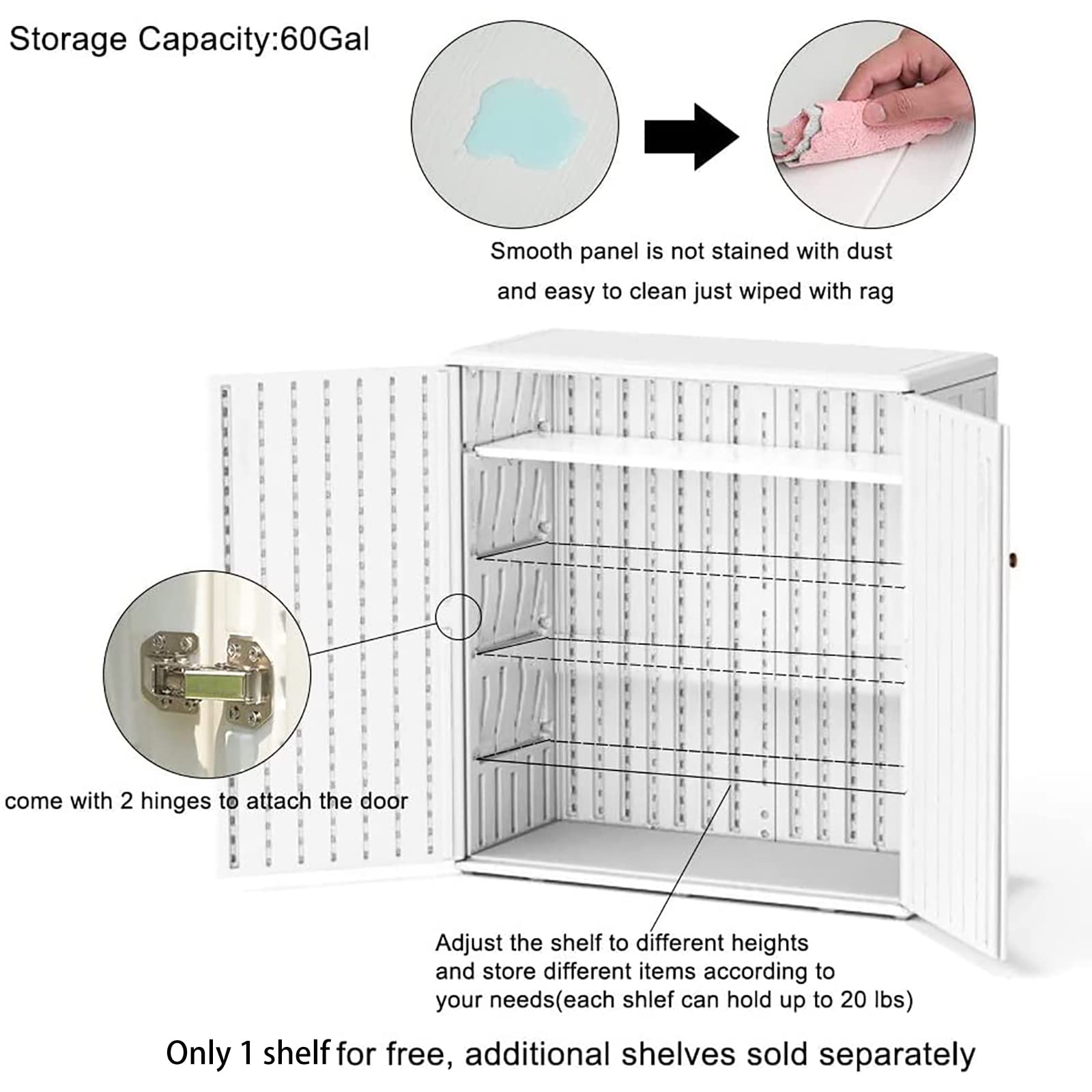 Storage Capacity:60Gal

Smooth panel is not stained with dust and easy to clean just wiped with rag

come with 2 hinges to attach the door

Adjust the shelf to different heights and store different items according to your needs(each shlef can hold up to 20 lbs)

Only 1 shelf for free, additional shelves sold separately