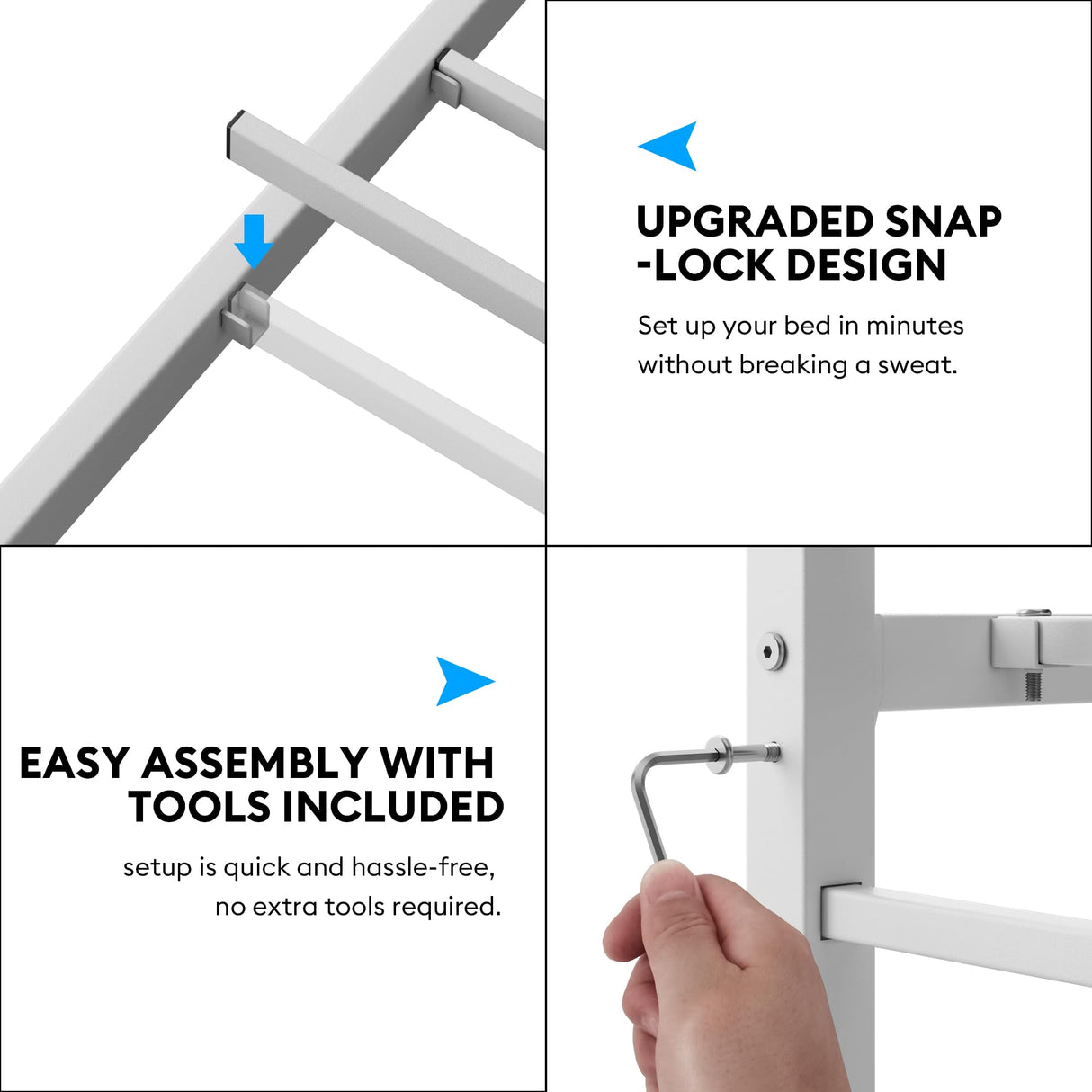 UPGRADED SNAP -LOCK DESIGN

Set up your bed in minutes without breaking a sweat.

EASY ASSEMBLY WITH TOOLS INCLUDED

setup is quick and hassle-free, no extra tools required.