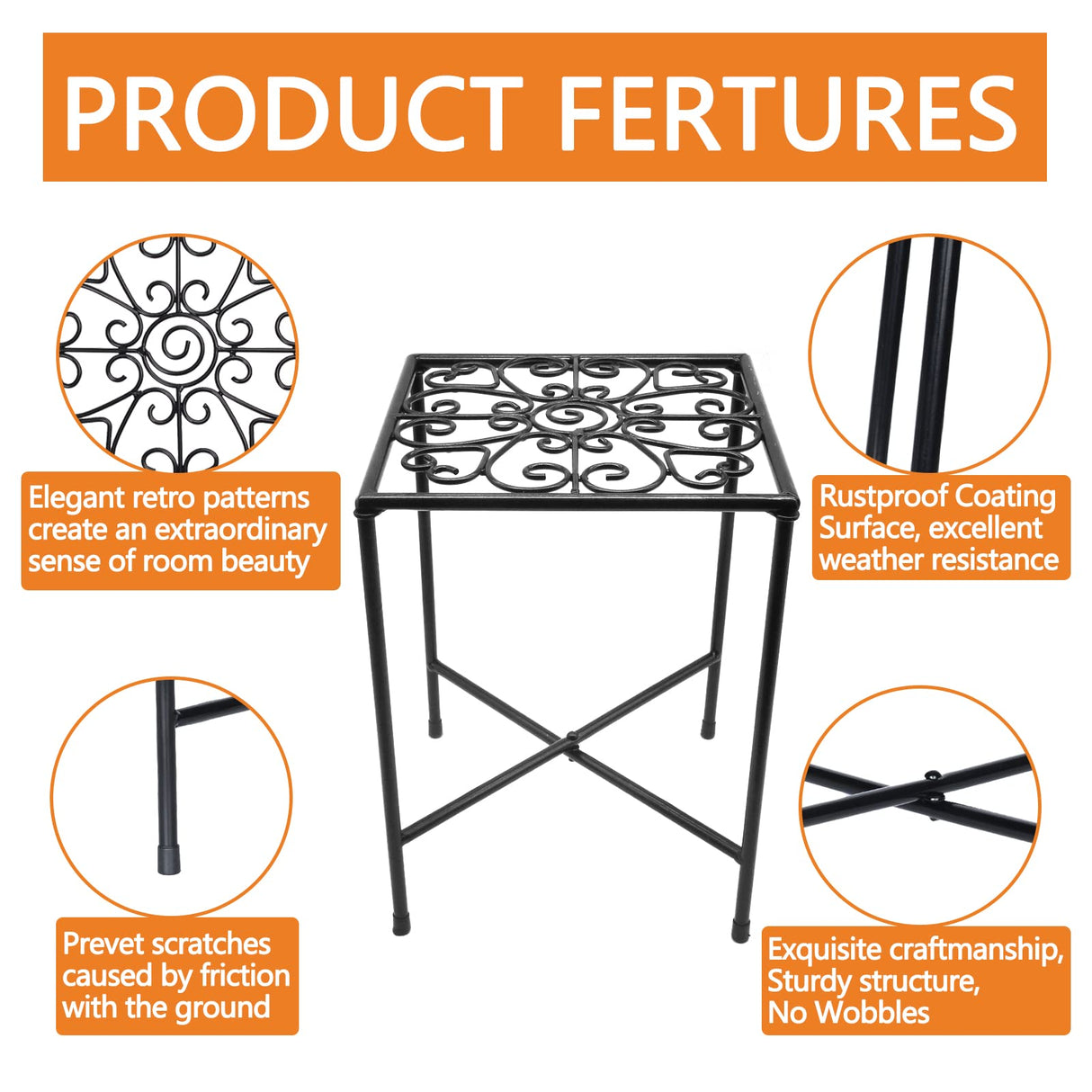 PRODUCT FERTURES

Elegant retro patterns create an extraordinary sense of room beauty

Rustproof Coating Surface, excellent weather resistance

Prevet scratches caused by friction with the ground

Exquisite craftmanship, Sturdy structure, No Wobbles