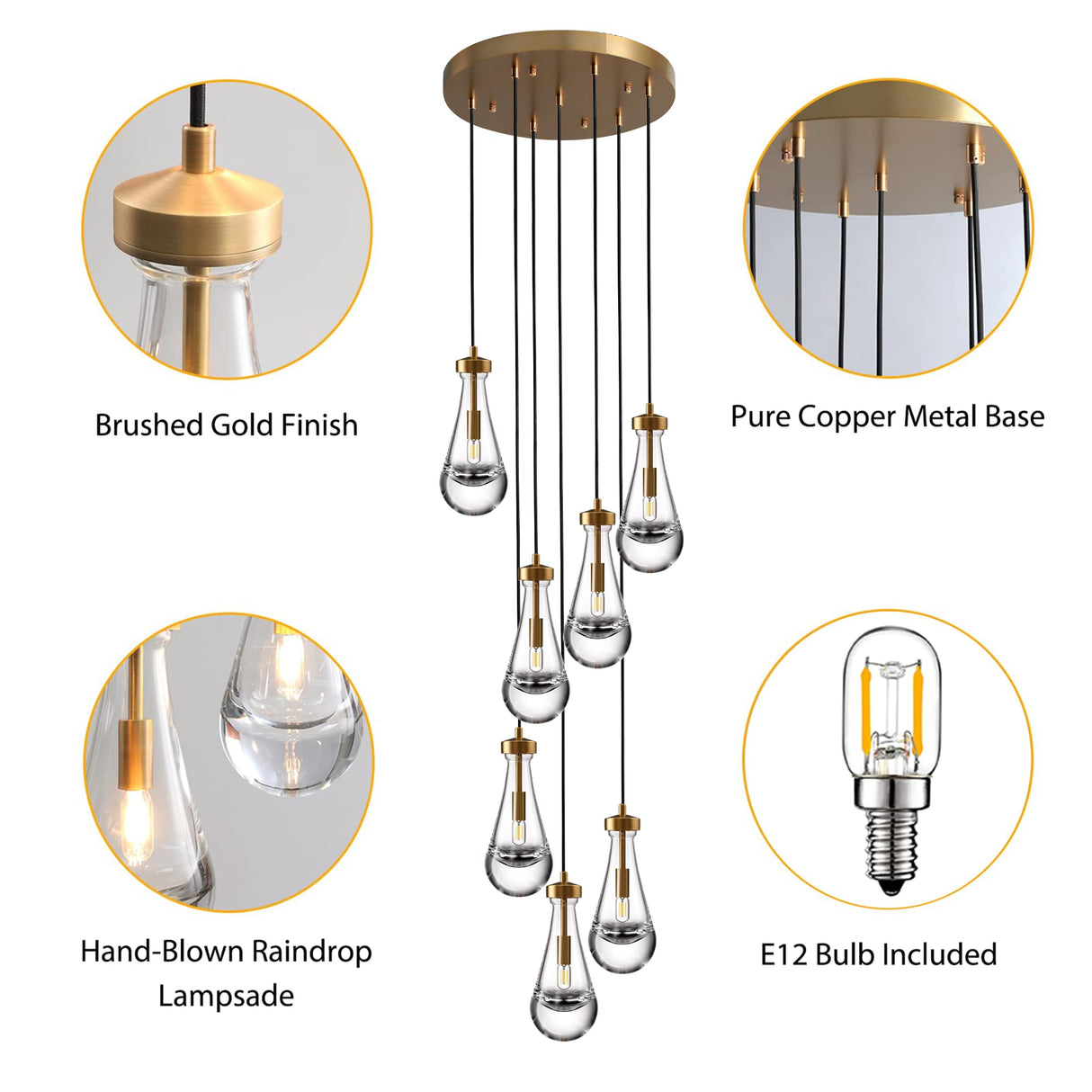 Brushed Gold Finish

Pure Copper Metal Base

Hand-Blown Raindrop Lampsade

E12 Bulb Included