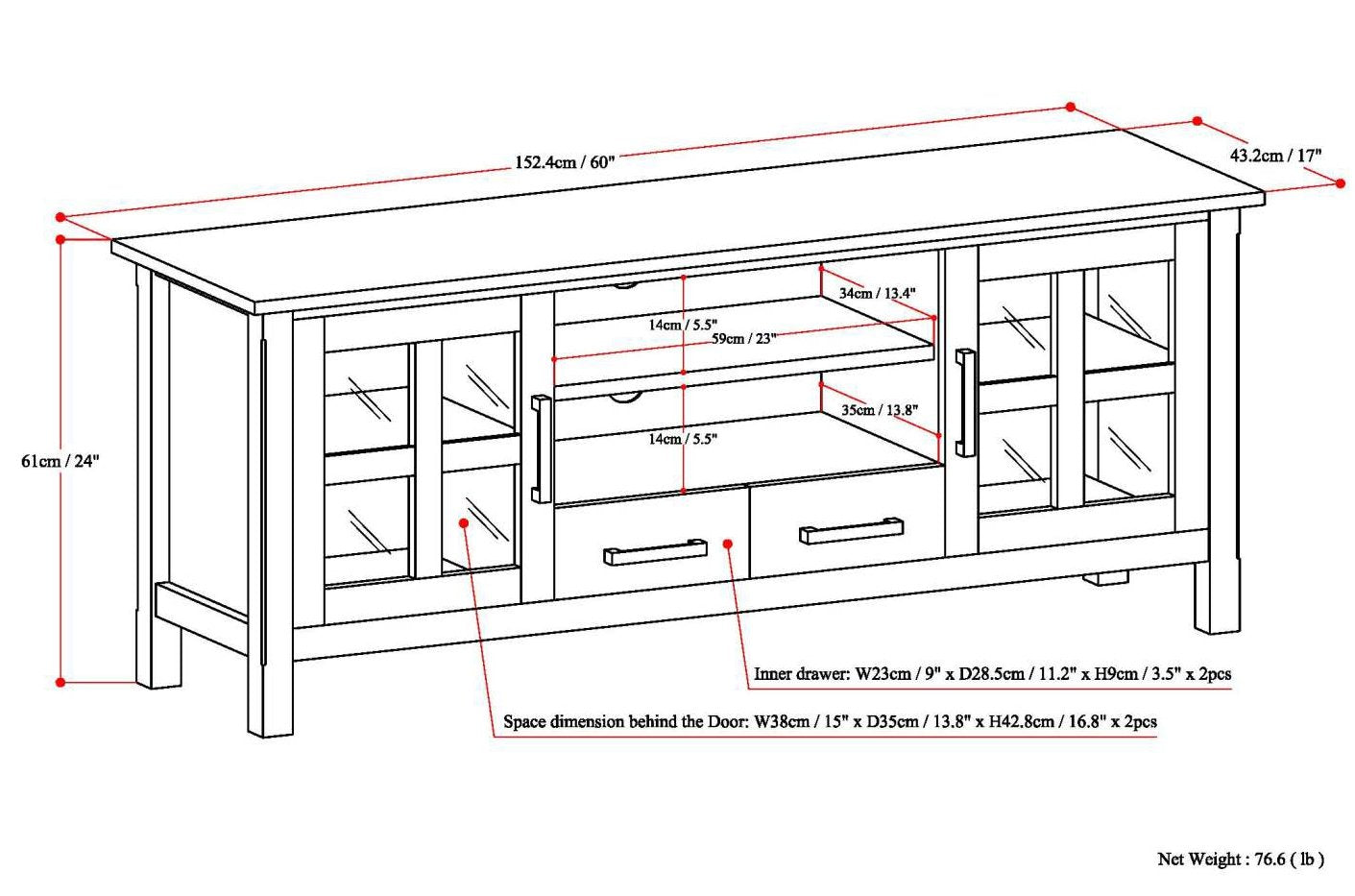 152.4cm / 60"

43.2cm / 17"

61cm / 24"

34cm / 13.4"

14cm / 5.5"

59cm / 23"

35cm / 13.8"

14cm / 5.5"

Inner drawer: W23cm / 9" x D28.5cm / 11.2" x H9cm / 3.5" x 2pcs

Space dimension behind the Door: W38cm / 15" x D35cm / 13.8" x H42.8cm / 16.8" x 2pcs

Net Weight : 76.6 ( lb )