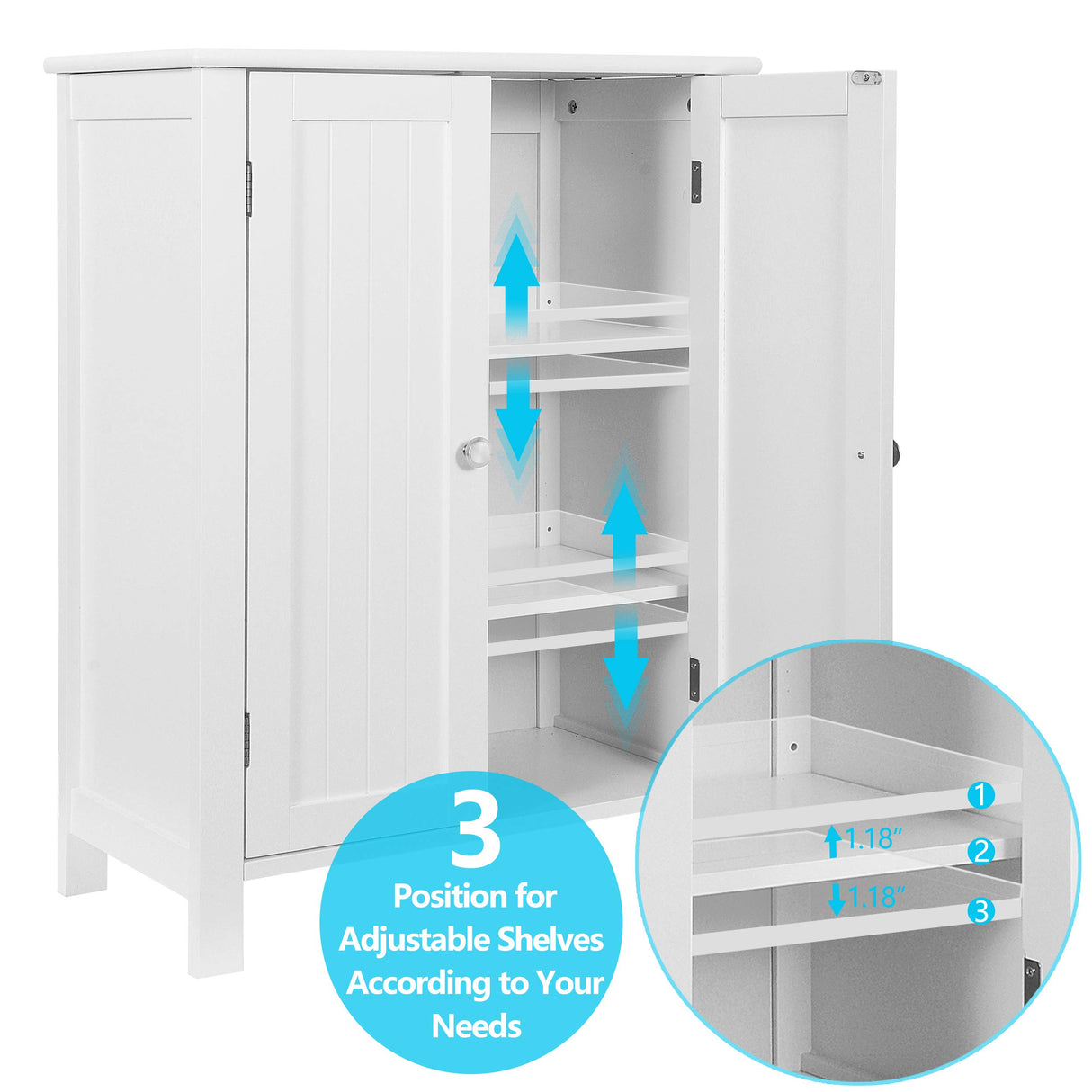 3
Position for Adjustable Shelves According to Your Needs

1
1.18"
2
1.18"
3