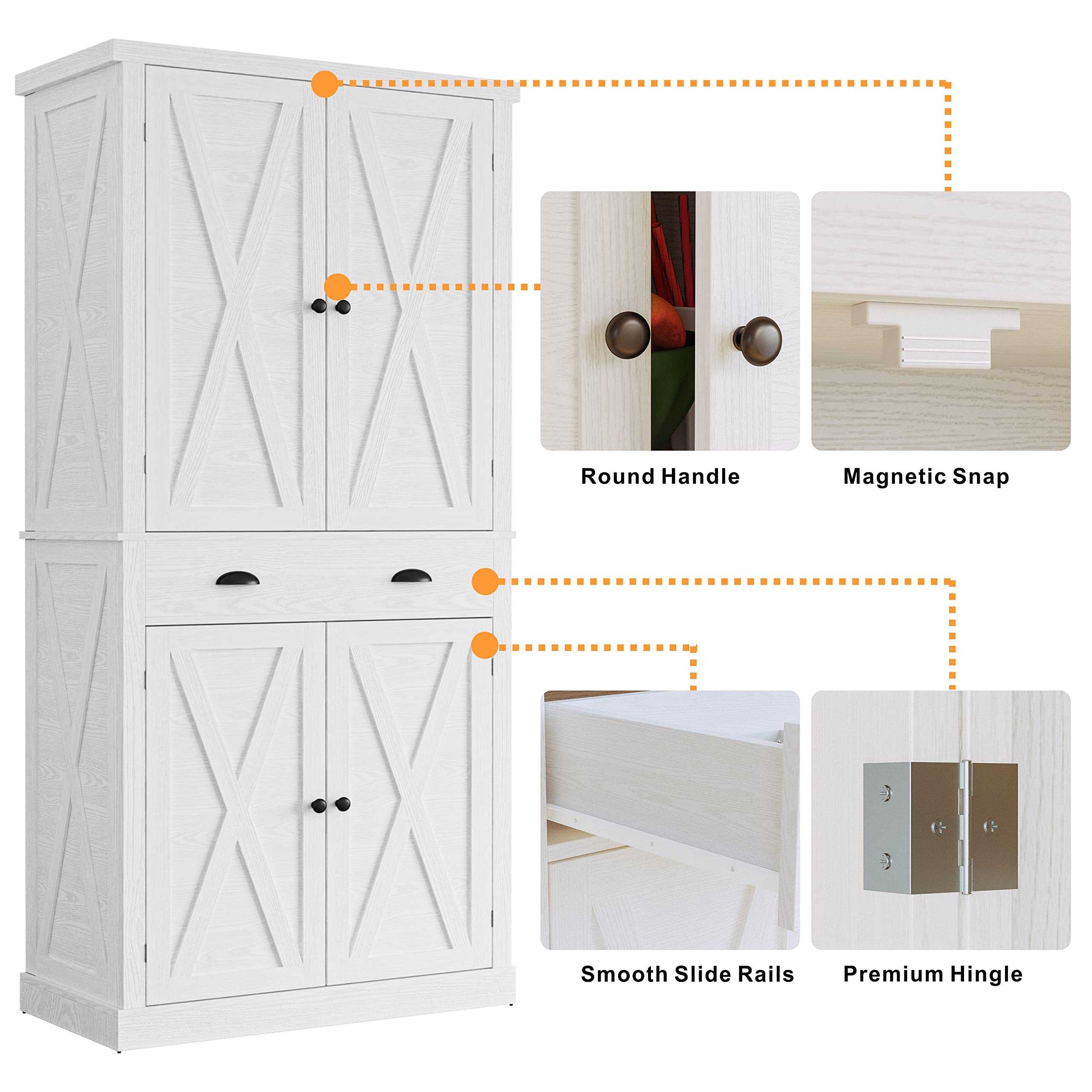 Round Handle

Magnetic Snap

Smooth Slide Rails

Premium Hingle