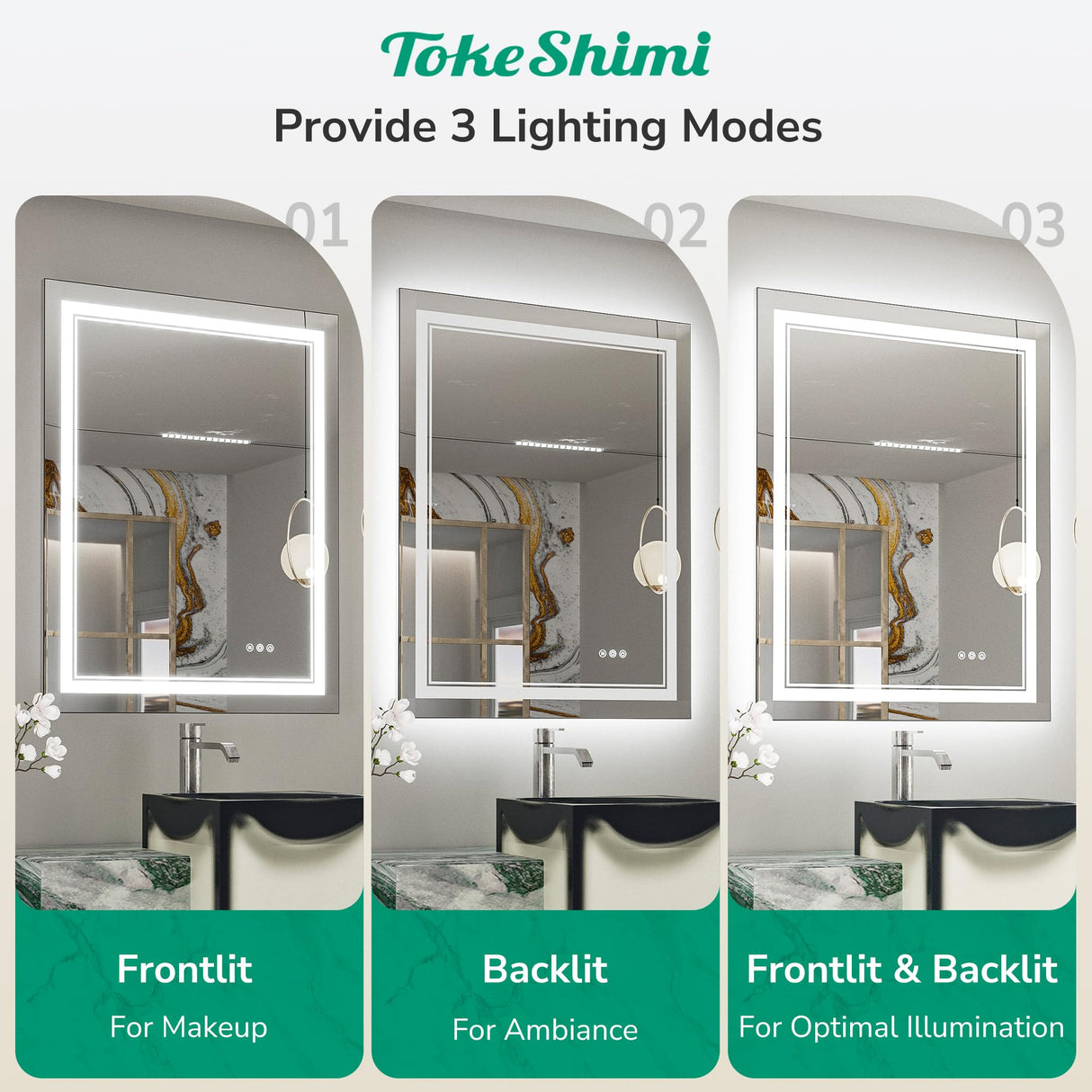 TokeShimi

Provide 3 Lighting Modes

01

Frontlit

For Makeup

02

Backlit

For Ambiance

03

Frontlit & Backlit

For Optimal Illumination