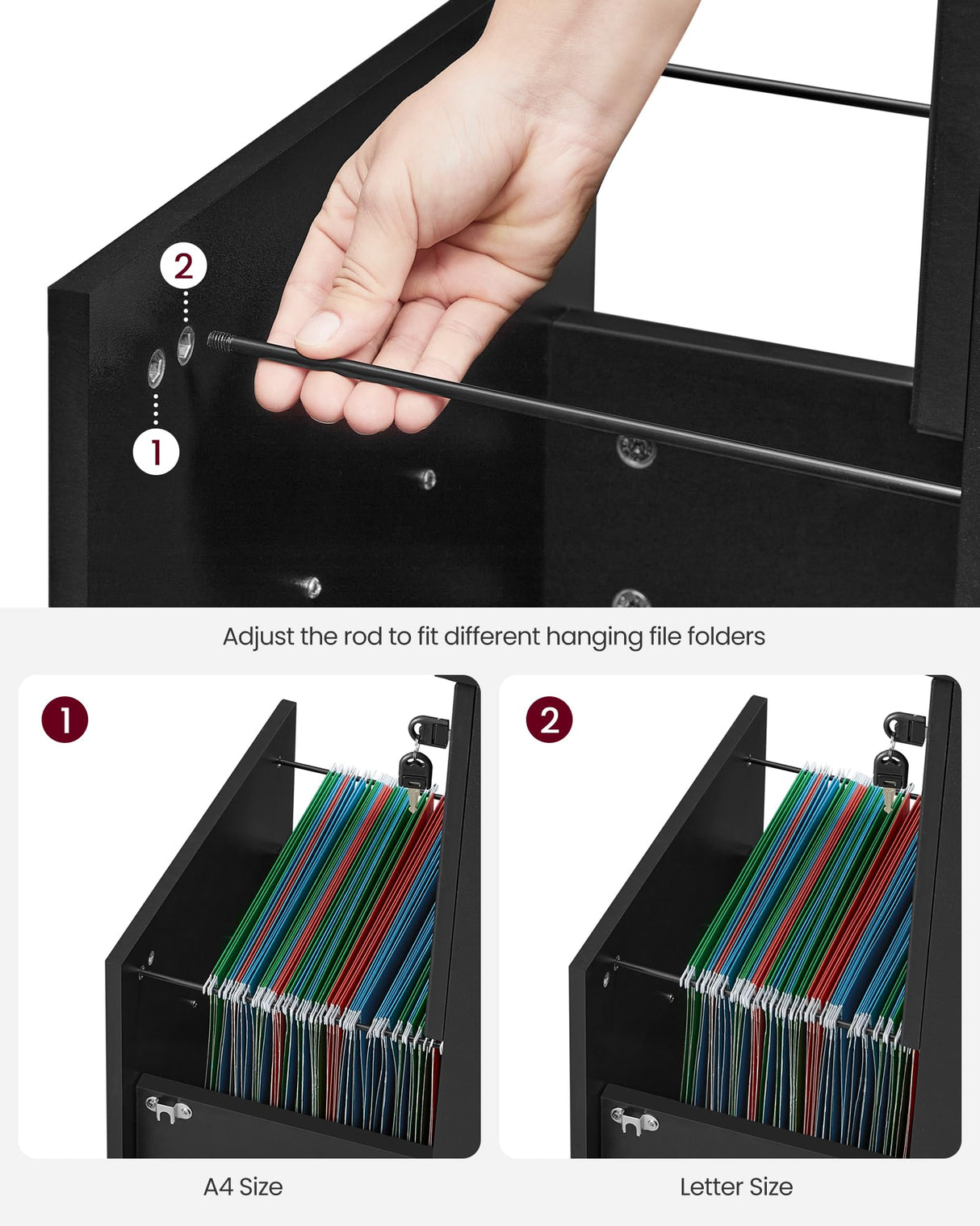 2

1

Adjust the rod to fit different hanging file folders

1

2

A4 Size

Letter Size