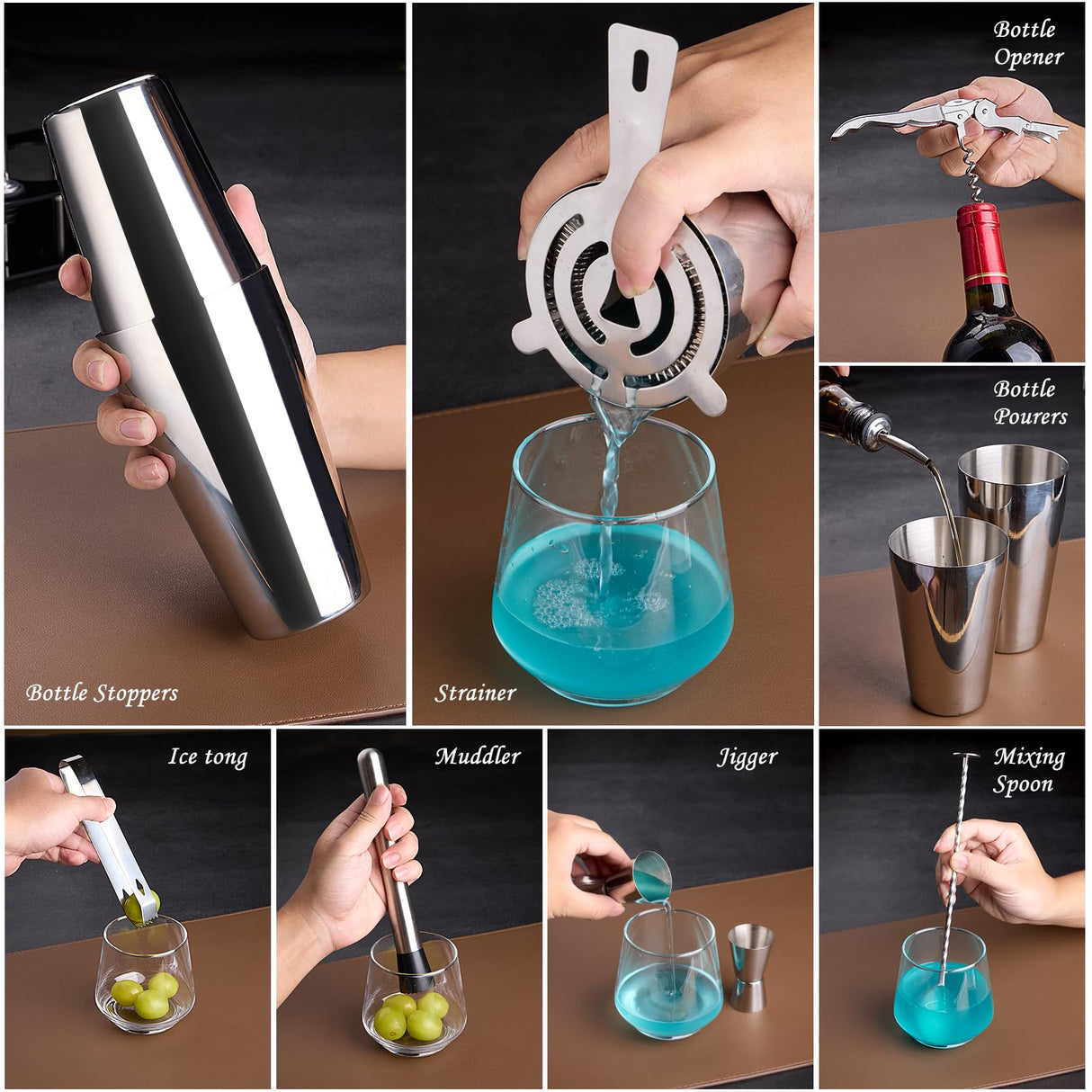 Bottle Stoppers

Strainer

Bottle Opener

Bottle Pourers

Ice tong

Muddler

Jigger

Mixing Spoon