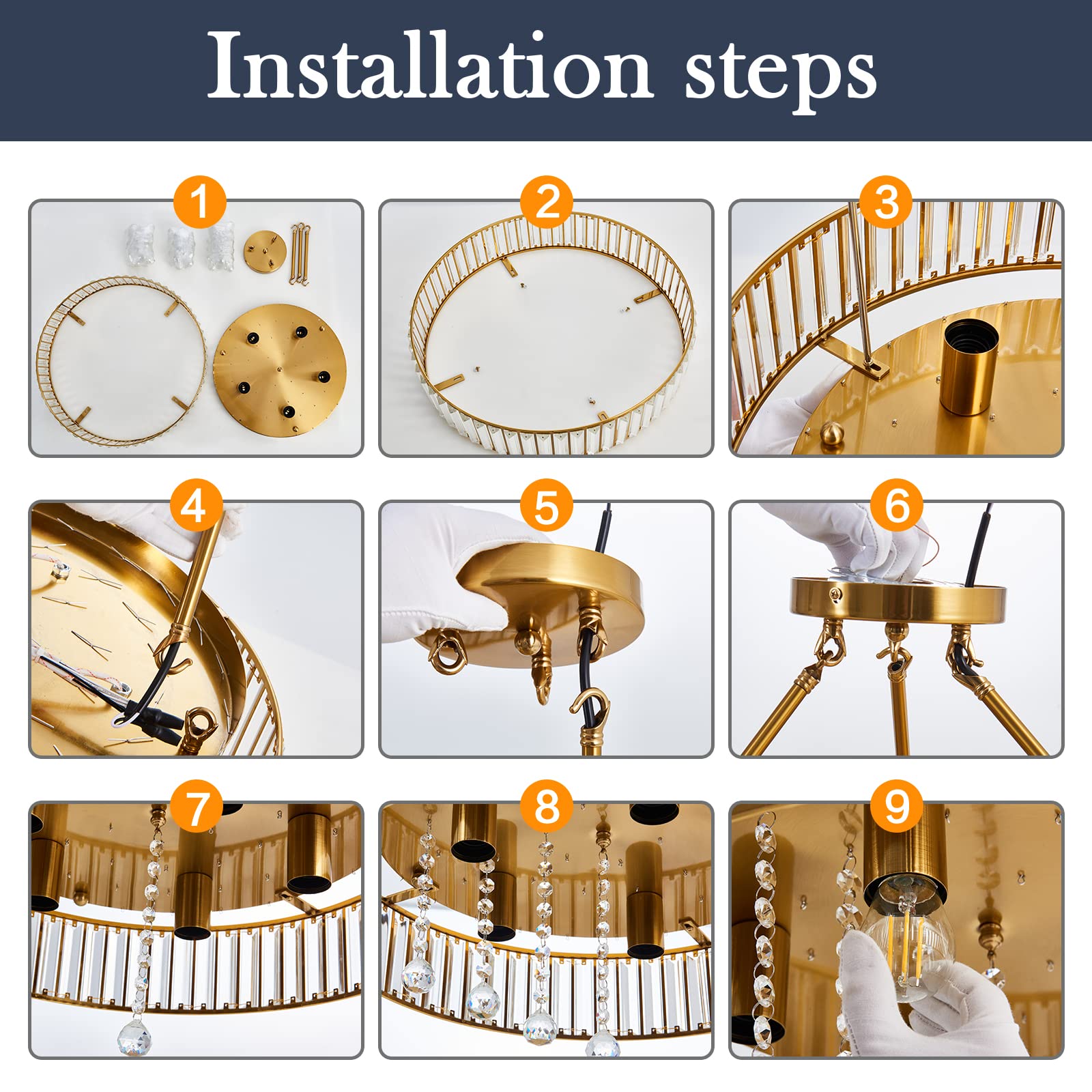 Installation steps

1

2

3

4

5

6

7

8

9