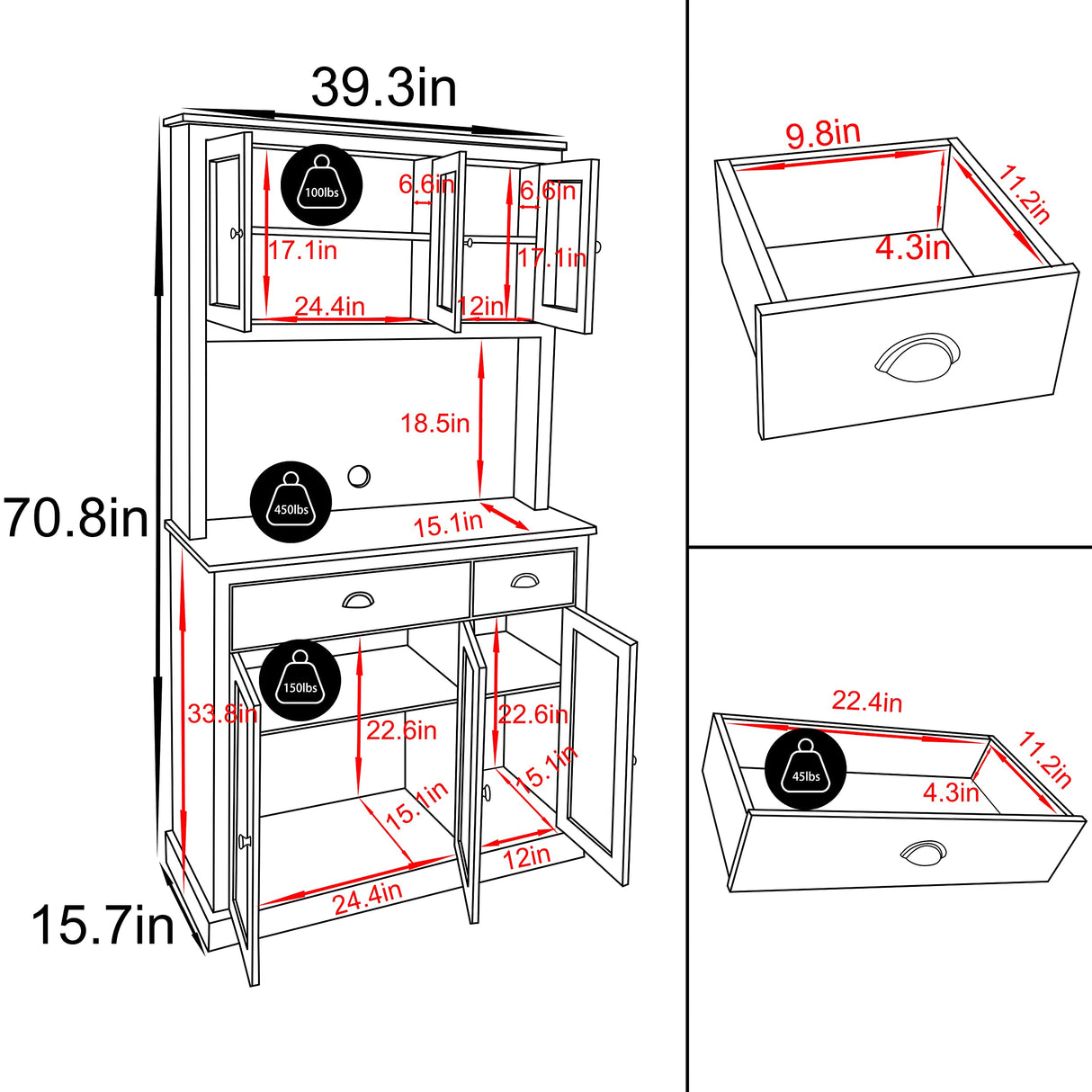 39.3in

100lbs

6.6in

6.6in

17.1in

17.1in

24.4in

12in

18.5in

70.8in

450lbs

15.1in

150lbs

33.8in

22.6in

22.6in

15.1in

15.1in

12in

24.4in

15.7in

9.8in

11.2in

4.3in

22.4in

11.2in

45lbs

4.3in