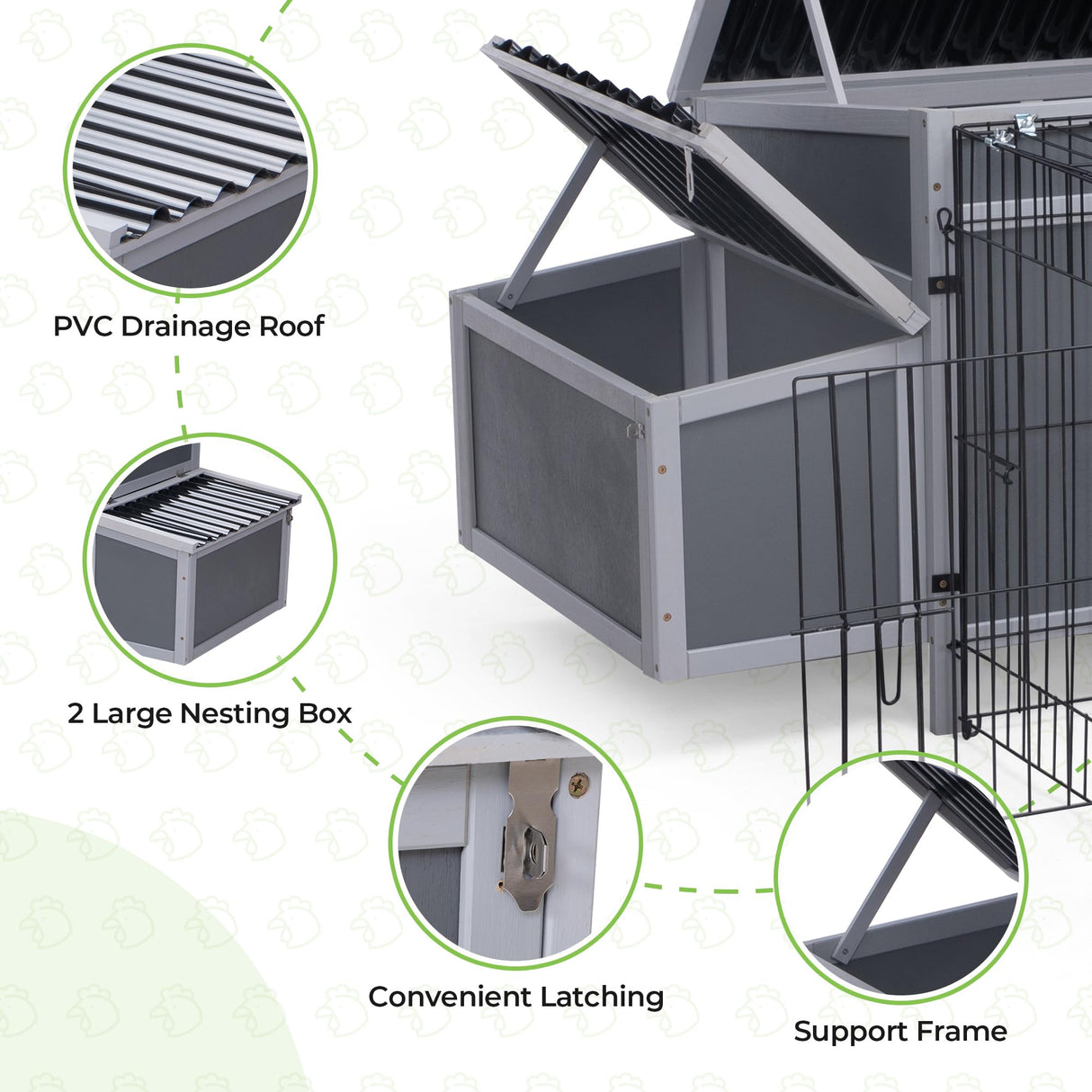 PVC Drainage Roof

2 Large Nesting Box

Convenient Latching

Support Frame