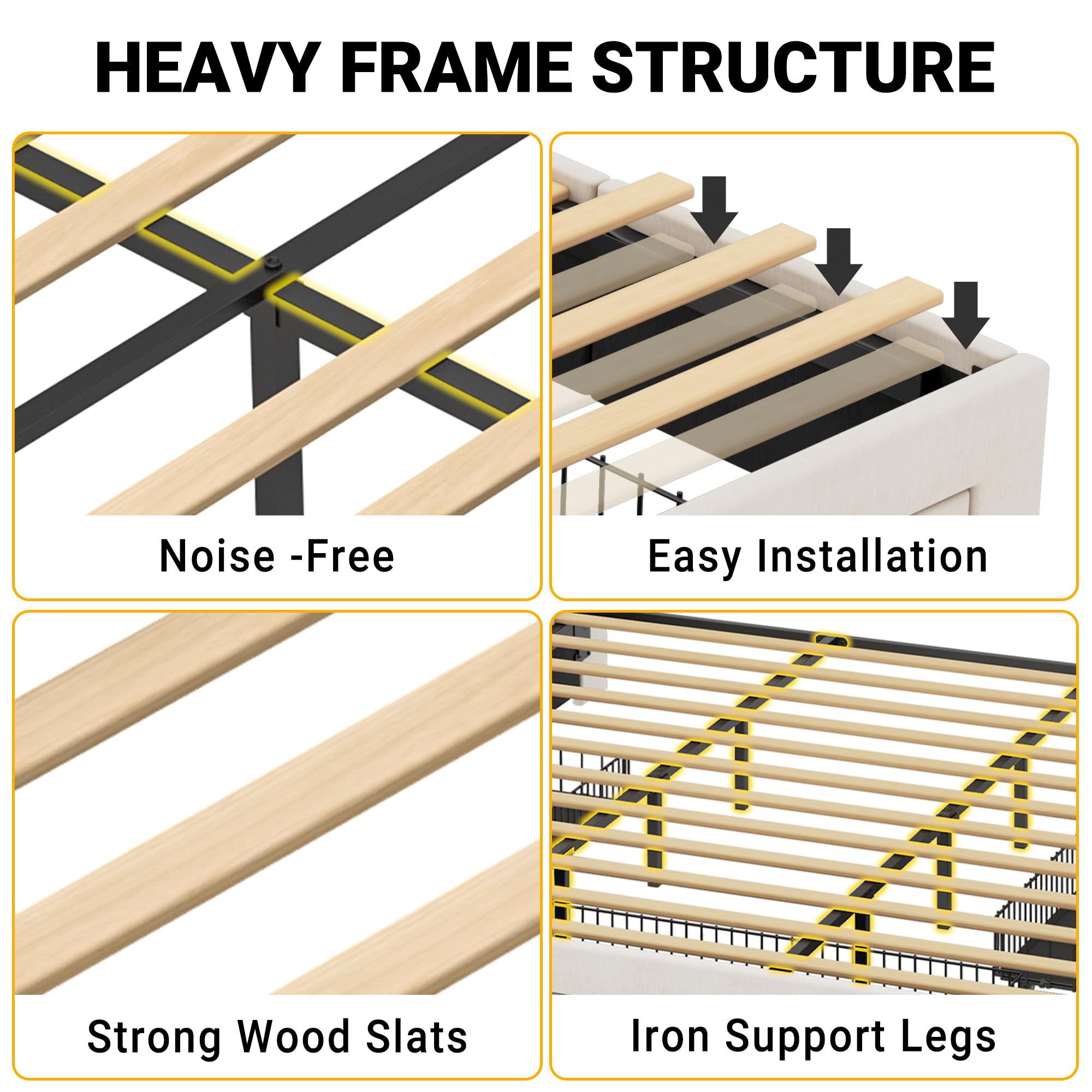 HEAVY FRAME STRUCTURE

Noise -Free

Easy Installation

Strong Wood Slats

Iron Support Legs