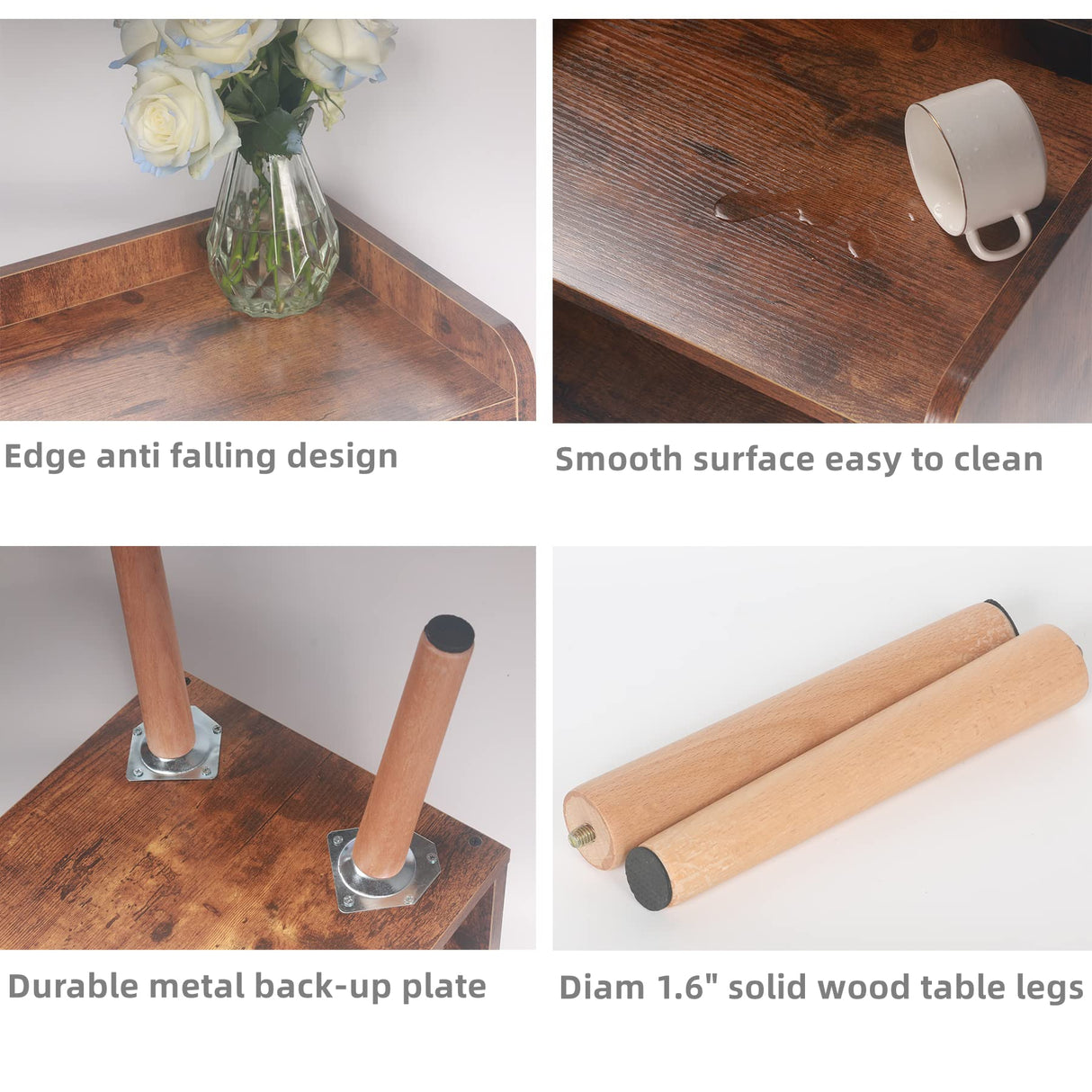 Edge anti falling design

Smooth surface easy to clean

Durable metal back-up plate

Diam 1.6" solid wood table legs