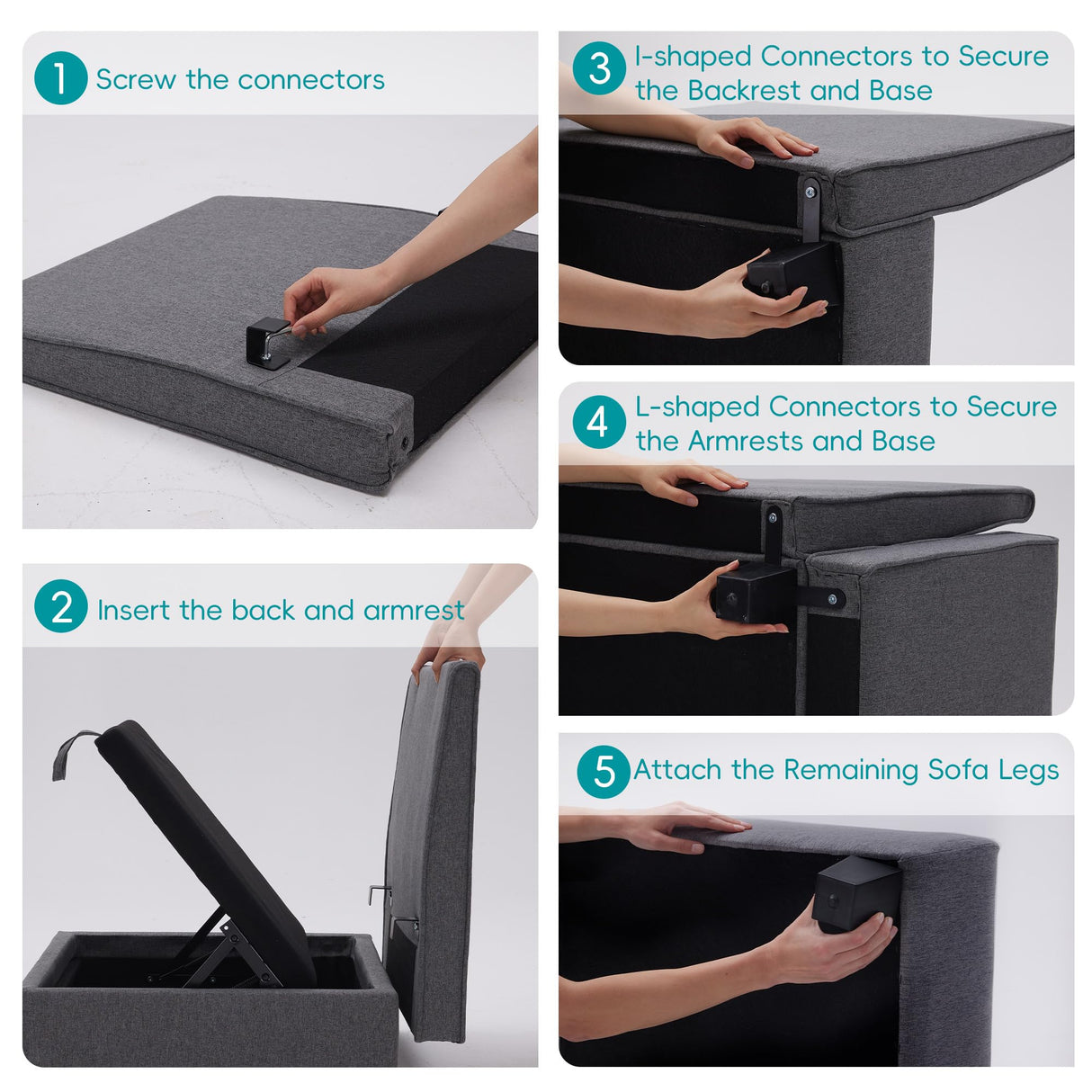 1 Screw the connectors

2 Insert the back and armrest

3 I-shaped Connectors to Secure the Backrest and Base

4 L-shaped Connectors to Secure the Armrests and Base

5 Attach the Remaining Sofa Legs