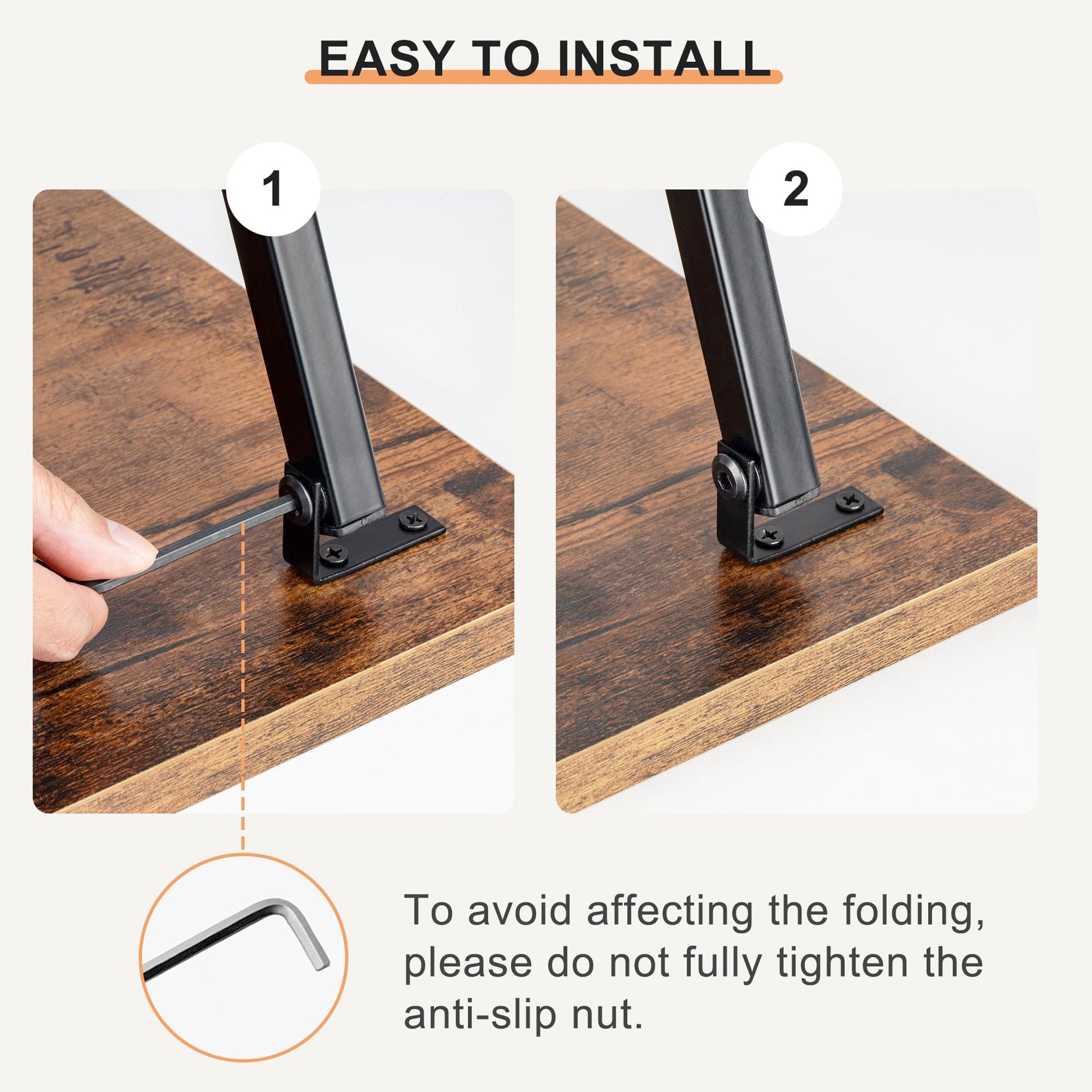 EASY TO INSTALL

1

2

To avoid affecting the folding, please do not fully tighten the anti-slip nut.