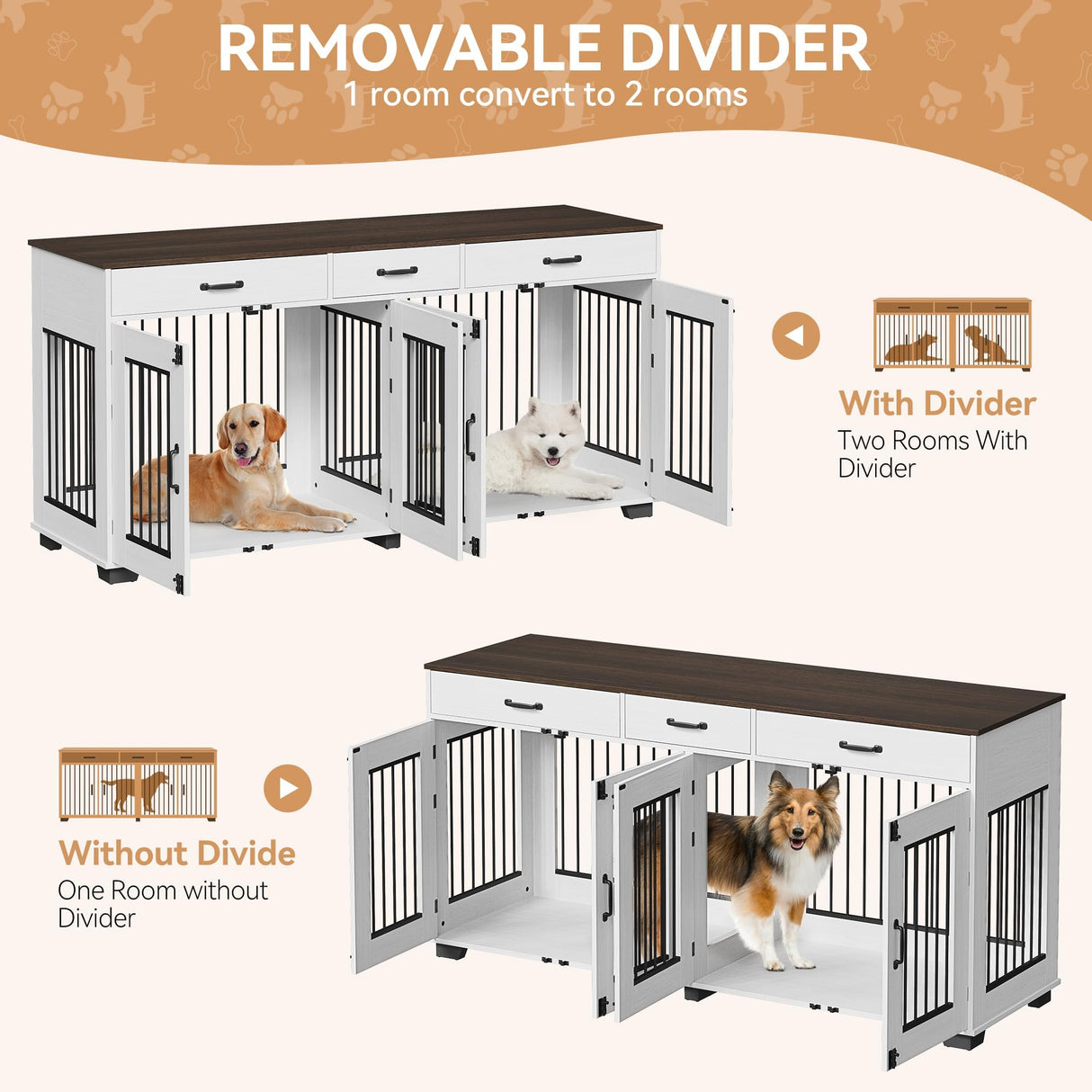 REMOVABLE DIVIDER
1 room convert to 2 rooms

With Divider
Two Rooms With Divider

Without Divide
One Room without Divider