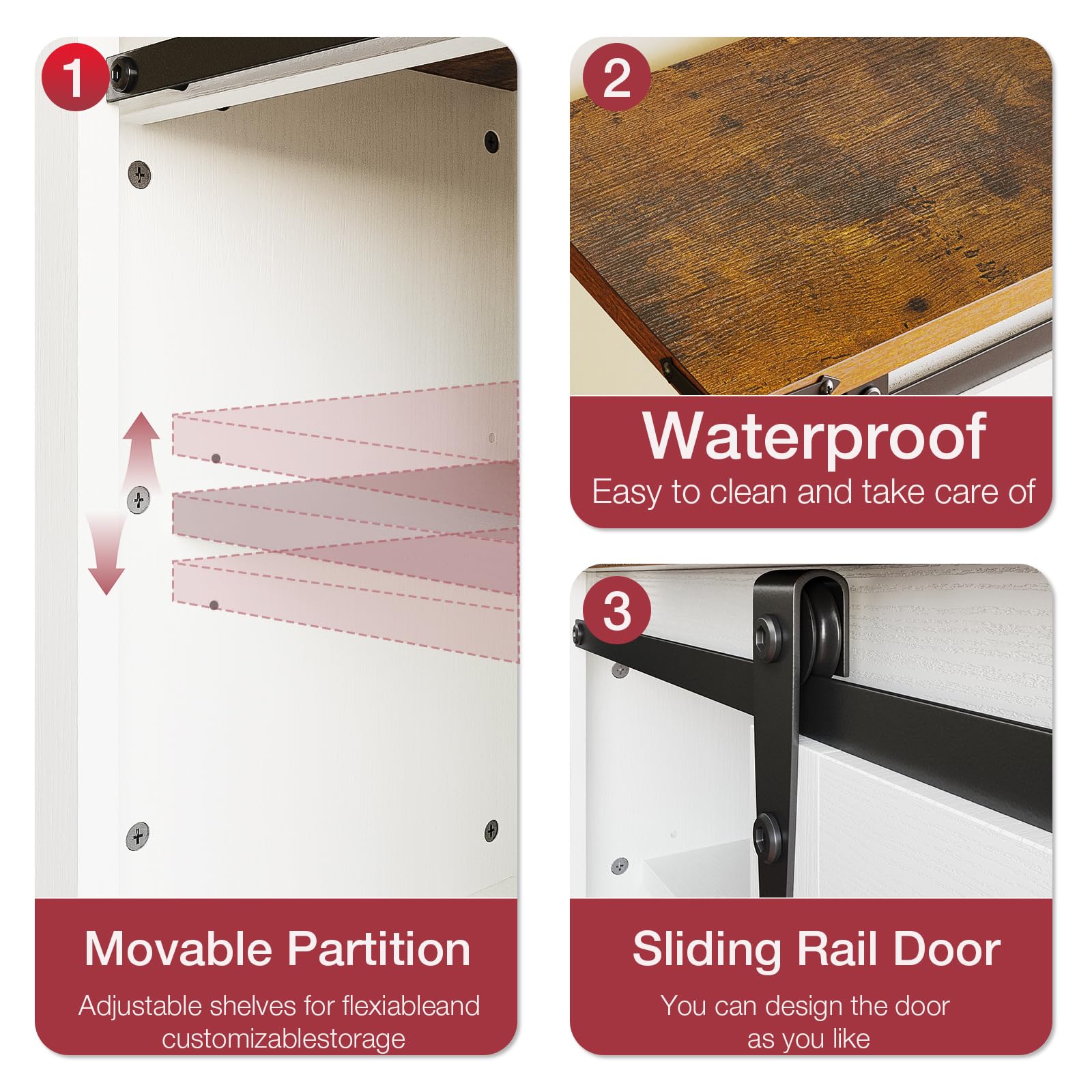 1

Movable Partition

Adjustable shelves for flexiableand customizablestorage

2

Waterproof

Easy to clean and take care of

3

Sliding Rail Door

You can design the door as you like