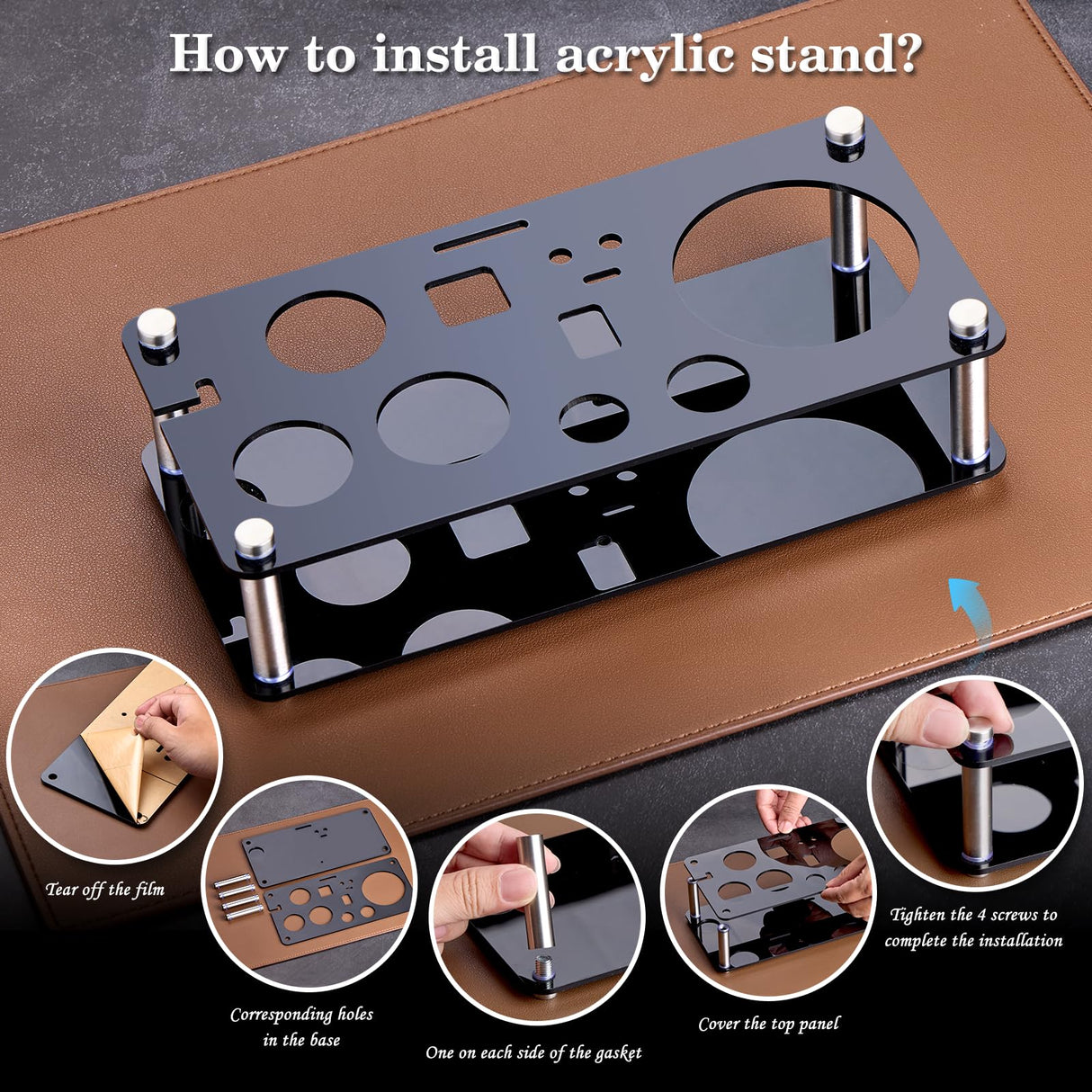 How to install acrylic stand?

Tear off the film

Corresponding holes in the base

One on each side of the gasket

Cover the top panel

Tighten the 4 screws to complete the installation