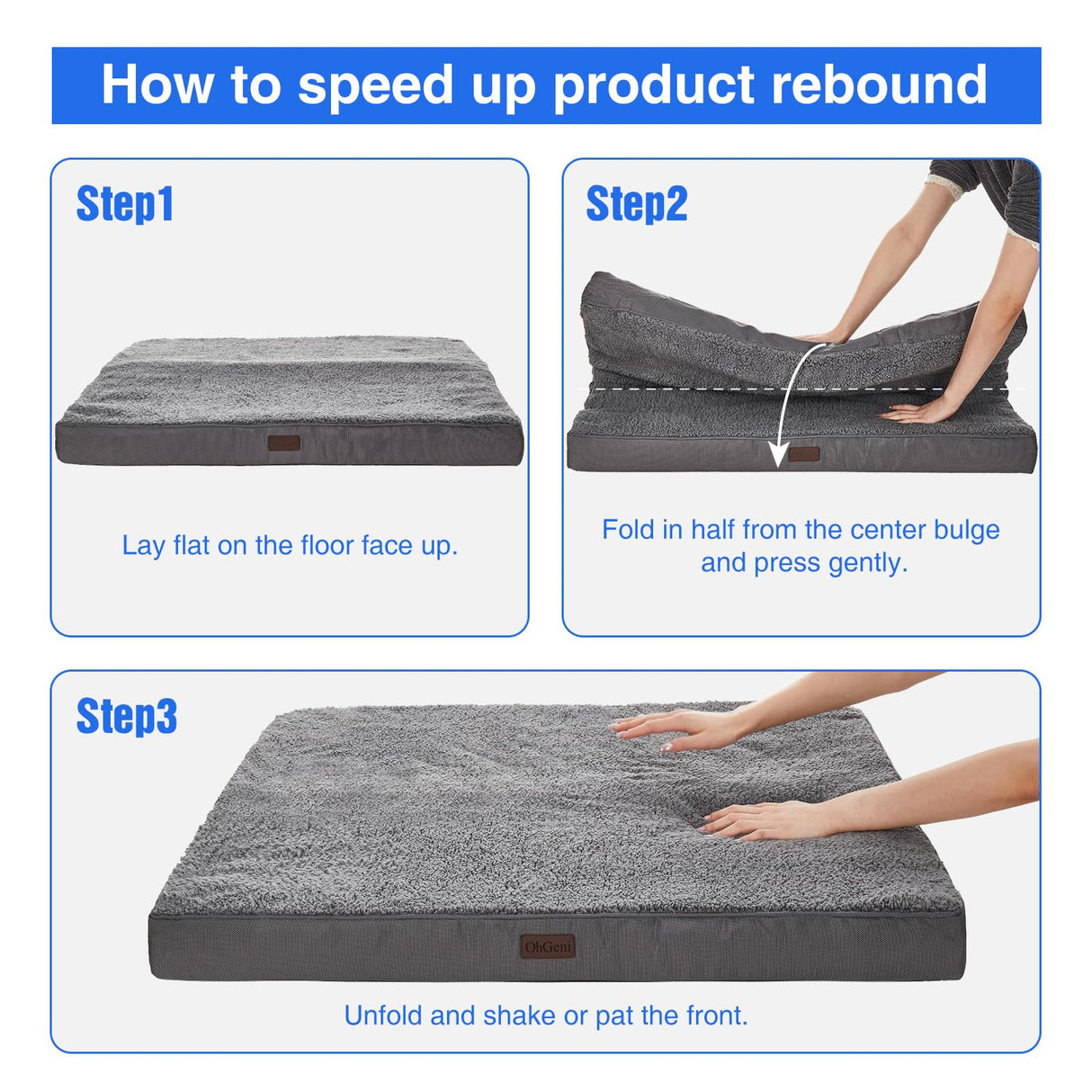 How to speed up product rebound

Step1

Lay flat on the floor face up.

Step2

Fold in half from the center bulge and press gently.

Step3

OhGeni

Unfold and shake or pat the front.