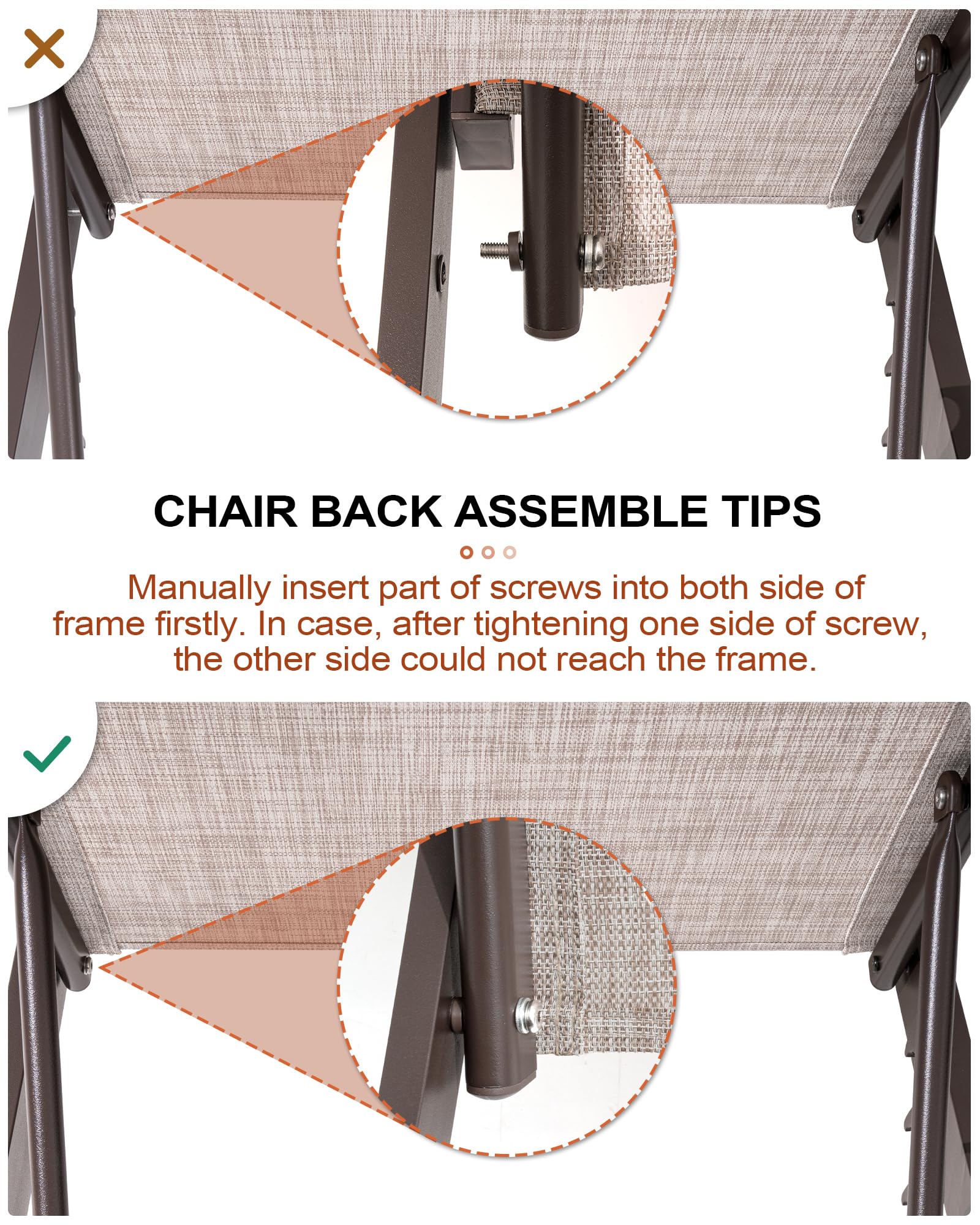 CHAIR BACK ASSEMBLE TIPS

Manually insert part of screws into both side of frame firstly. In case, after tightening one side of screw, the other side could not reach the frame.