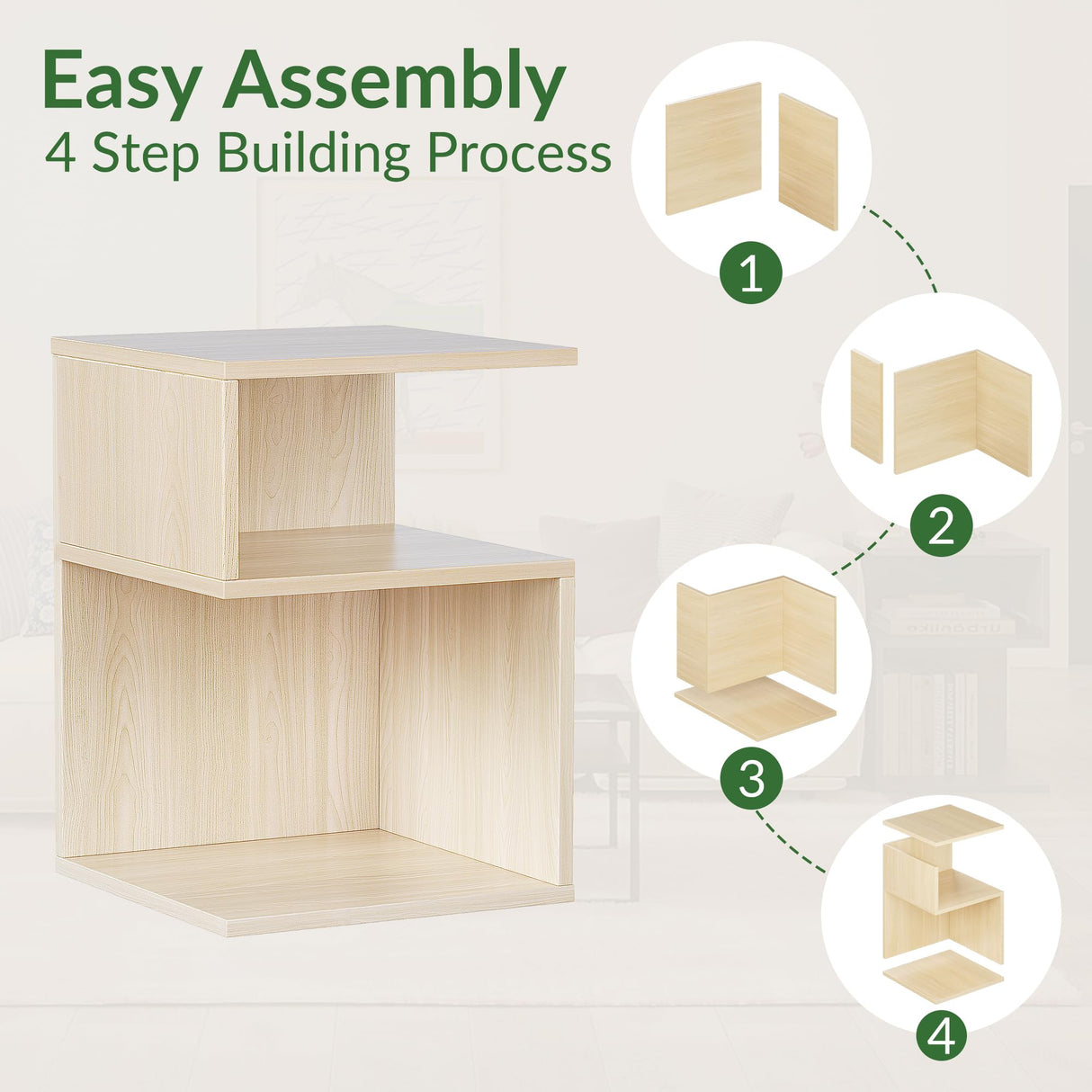 Easy Assembly
4 Step Building Process

1

2

3

4