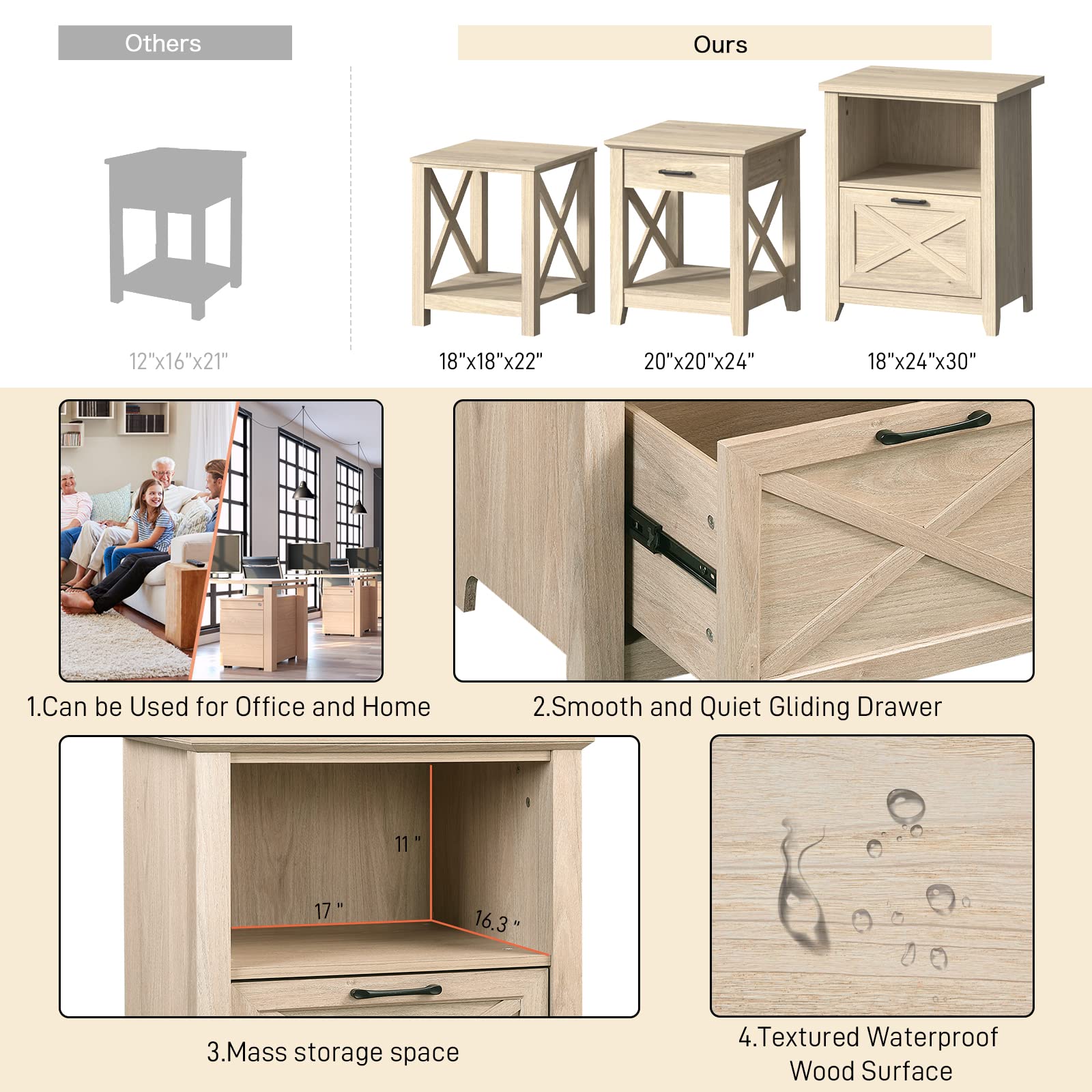 Others

Ours

12"x16"x21"

18"x18"x22"

20"x20"x24"

18"x24"x30"

1.Can be Used for Office and Home

2.Smooth and Quiet Gliding Drawer

11 "

17 "

16.3 "

3.Mass storage space

4.Textured Waterproof Wood Surface