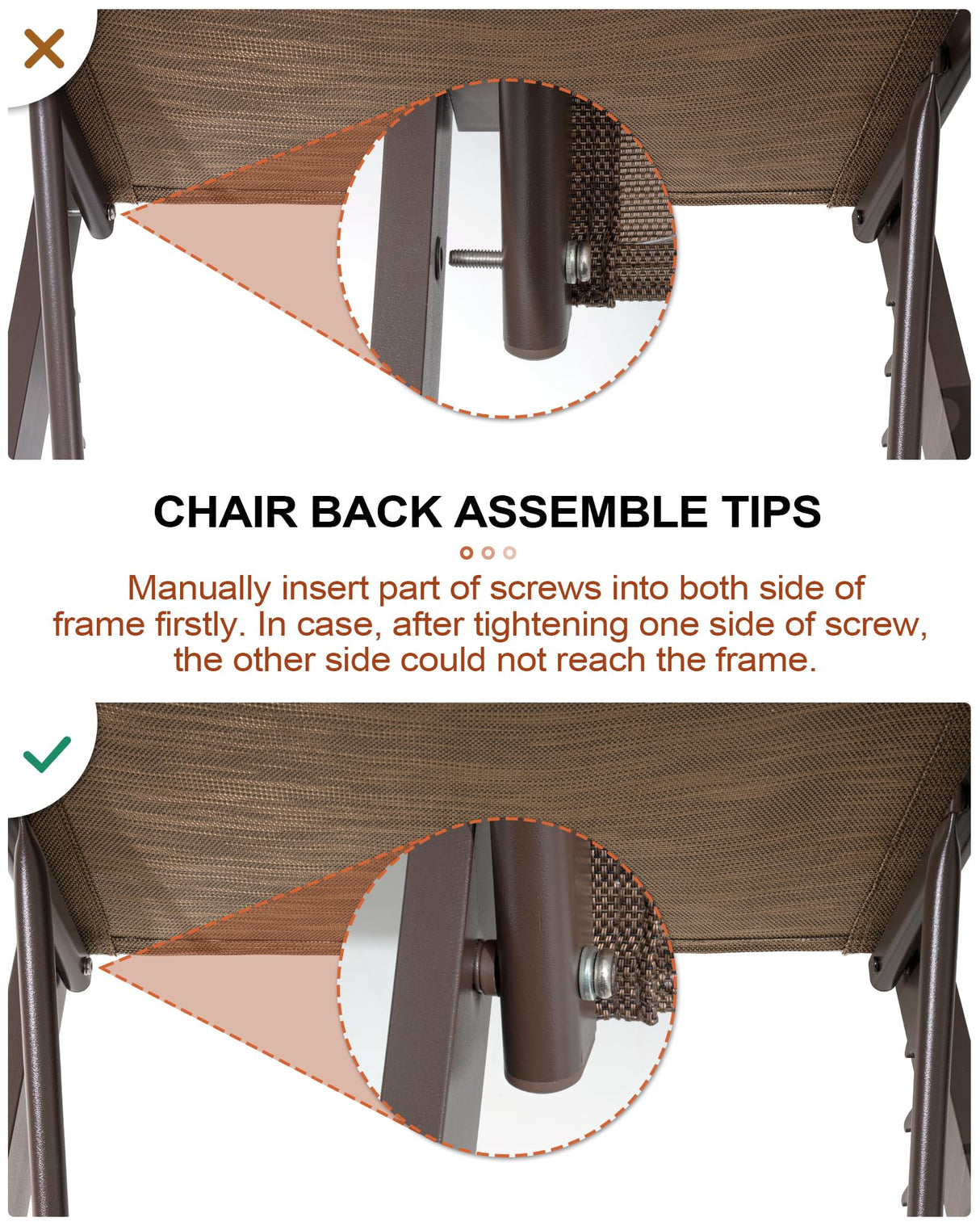 CHAIR BACK ASSEMBLE TIPS

Manually insert part of screws into both side of frame firstly. In case, after tightening one side of screw, the other side could not reach the frame.