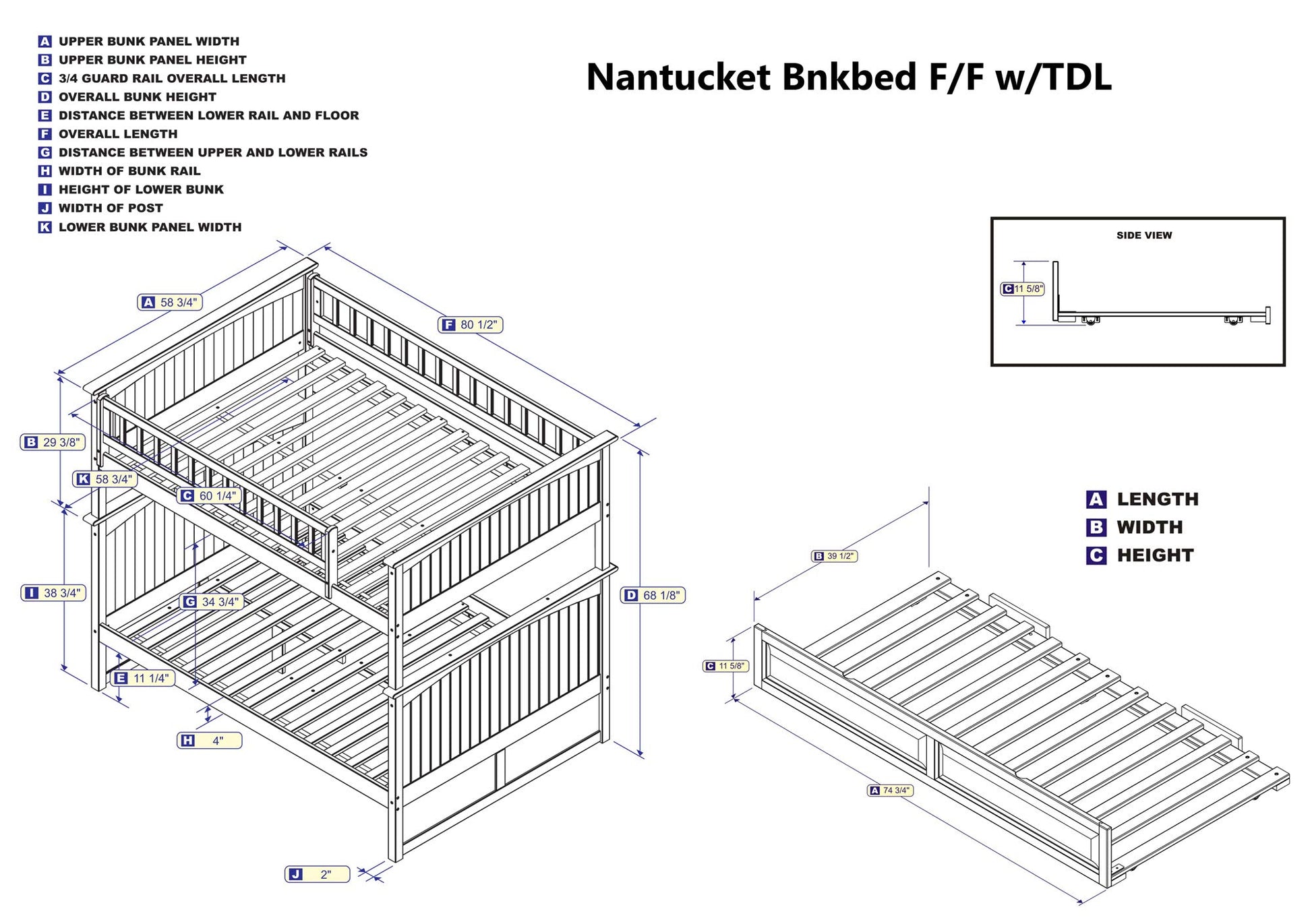 A UPPER BUNK PANEL WIDTH
B UPPER BUNK PANEL HEIGHT
C 3/4 GUARD RAIL OVERALL LENGTH
D OVERALL BUNK HEIGHT
E DISTANCE BETWEEN LOWER RAIL AND FLOOR
F OVERALL LENGTH
G DISTANCE BETWEEN UPPER AND LOWER RAILS
H WIDTH OF BUNK RAIL
I HEIGHT OF LOWER BUNK
J WIDTH OF POST
K LOWER BUNK PANEL WIDTH

Nantucket Bnkbed F/F w/TDL

SIDE VIEW

C 11 5/8"

A 58 3/4"
F 80 1/2"
B 29 3/8"
K 58 3/4"
C 60 1/4"
I 38 3/4"
G 34 3/4"
D 68 1/8"
E 11 1/4"
H 4"
J 2"

A LENGTH
B WIDTH
C HEIGHT

B 39 1/2"
C 11 5/8"
A 74 3/4"