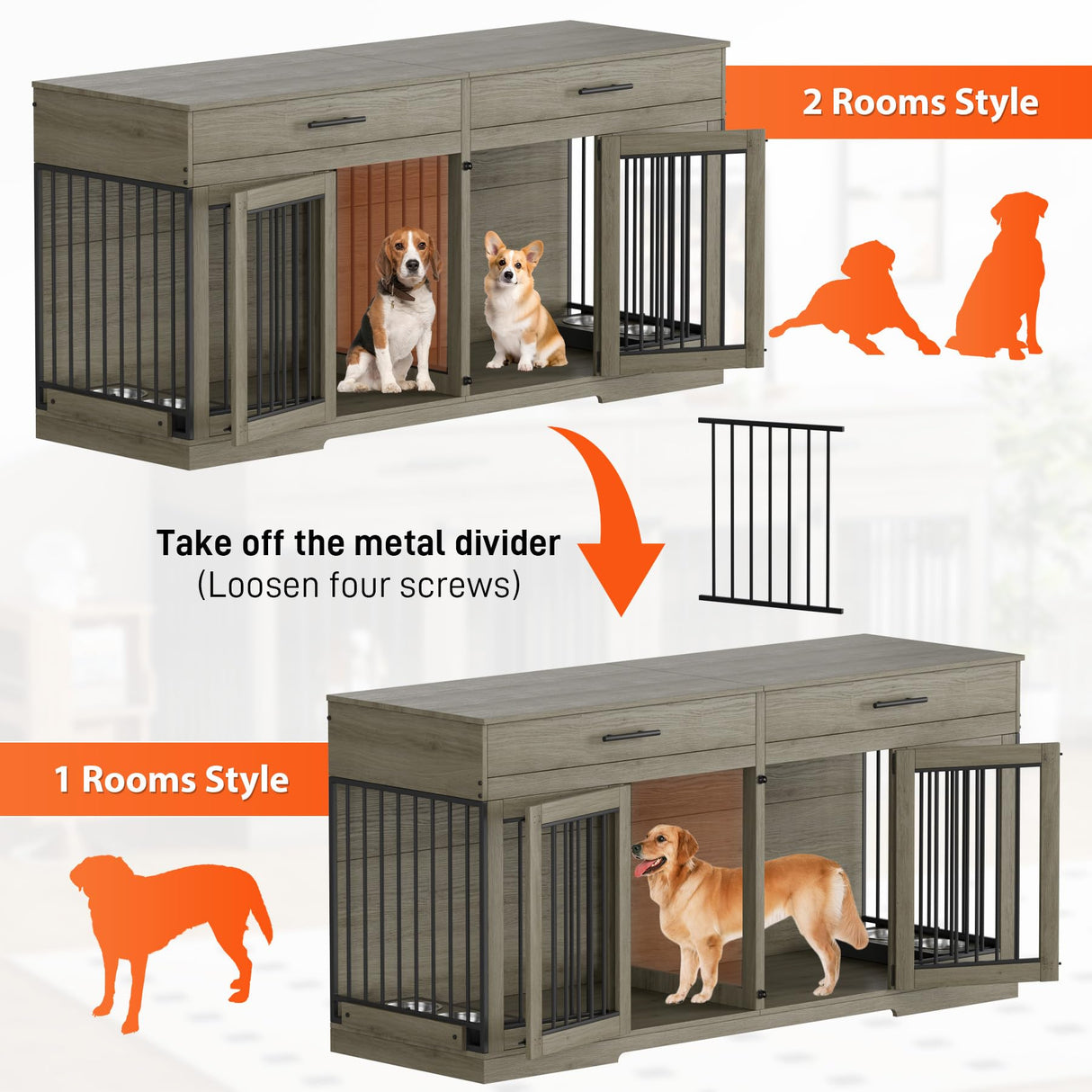 2 Rooms Style

Take off the metal divider
(Loosen four screws)

1 Rooms Style