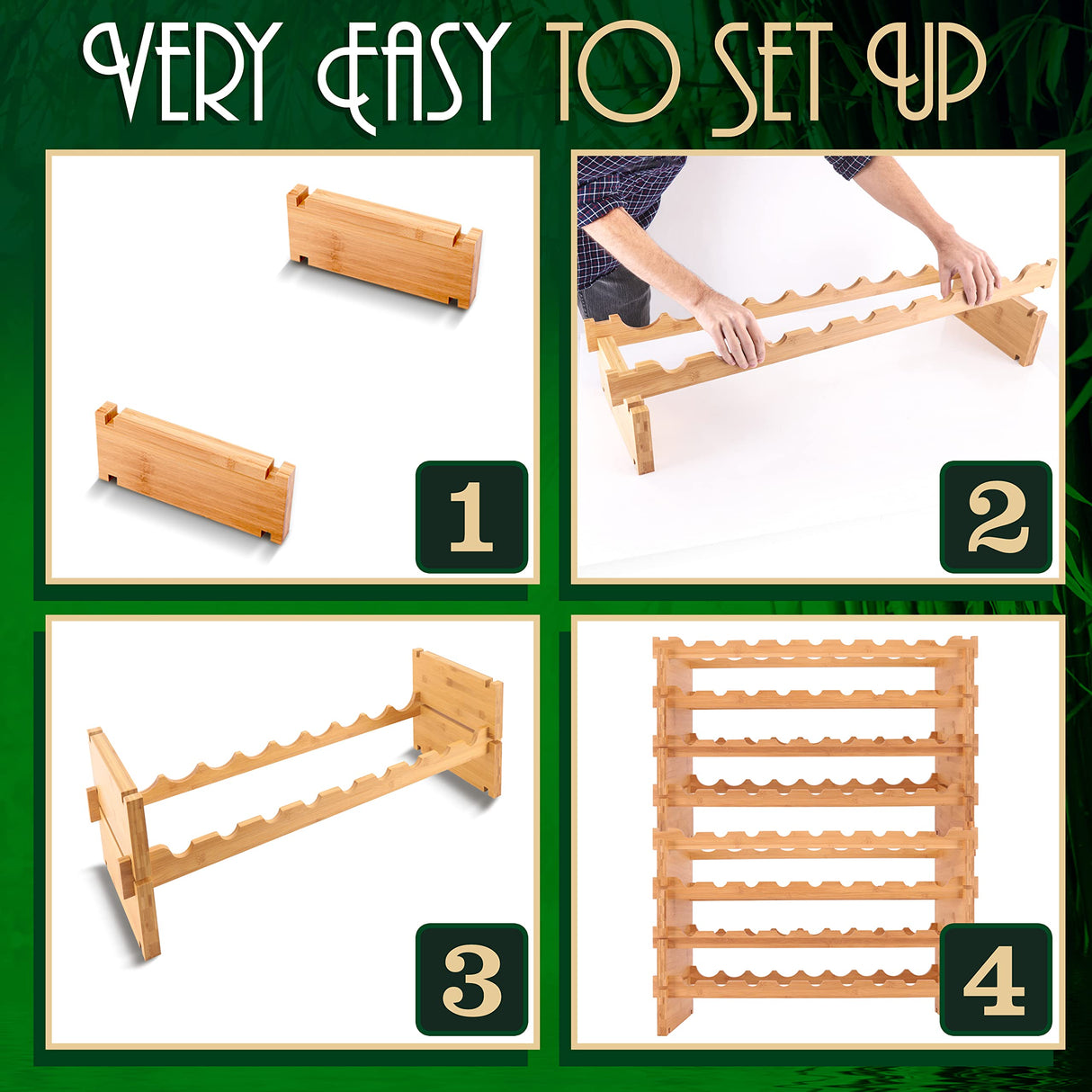 VERY EASY TO SET UP

1

2

3

4