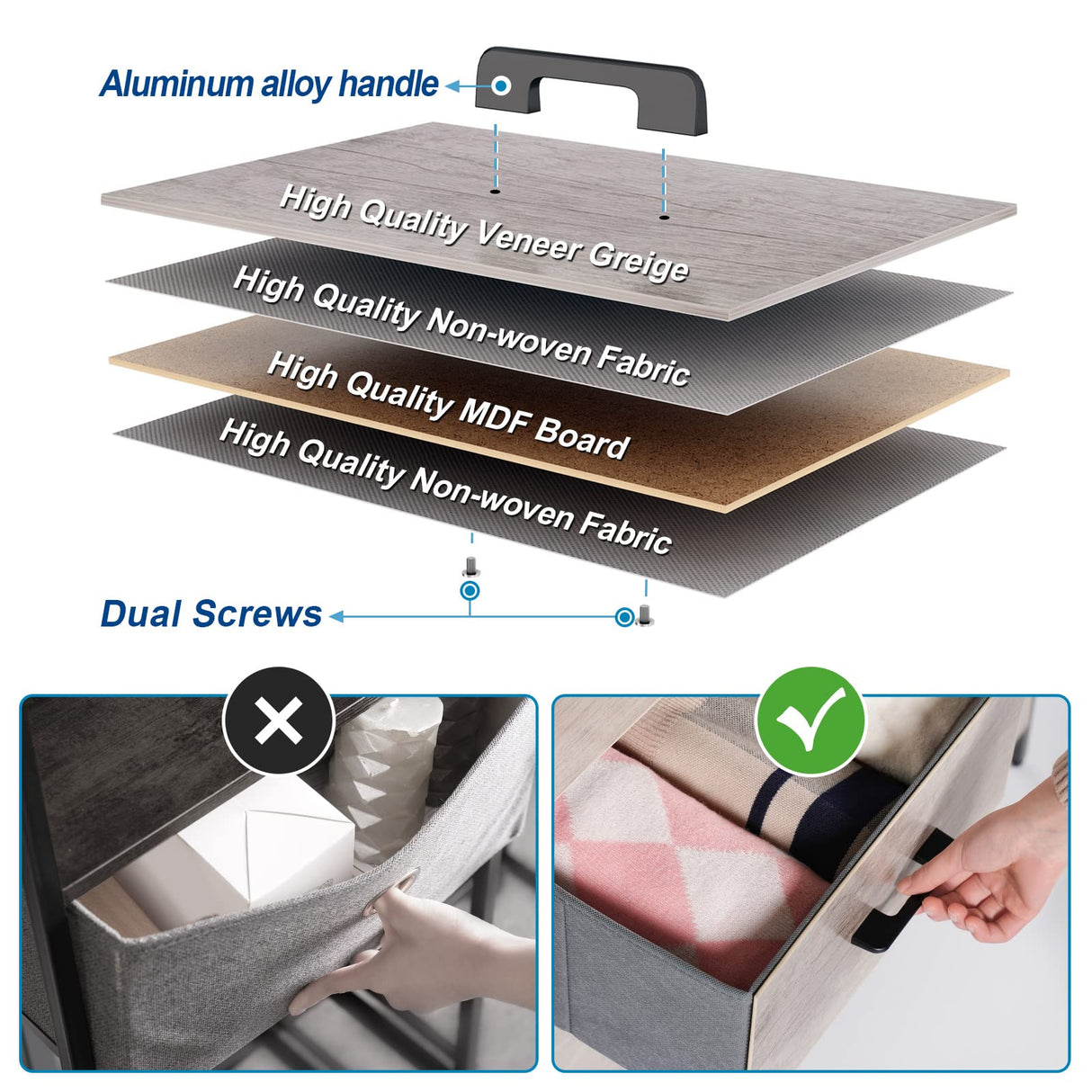 Aluminum alloy handle

High Quality Veneer Greige

High Quality Non-woven Fabric

High Quality MDF Board

High Quality Non-woven Fabric

Dual Screws