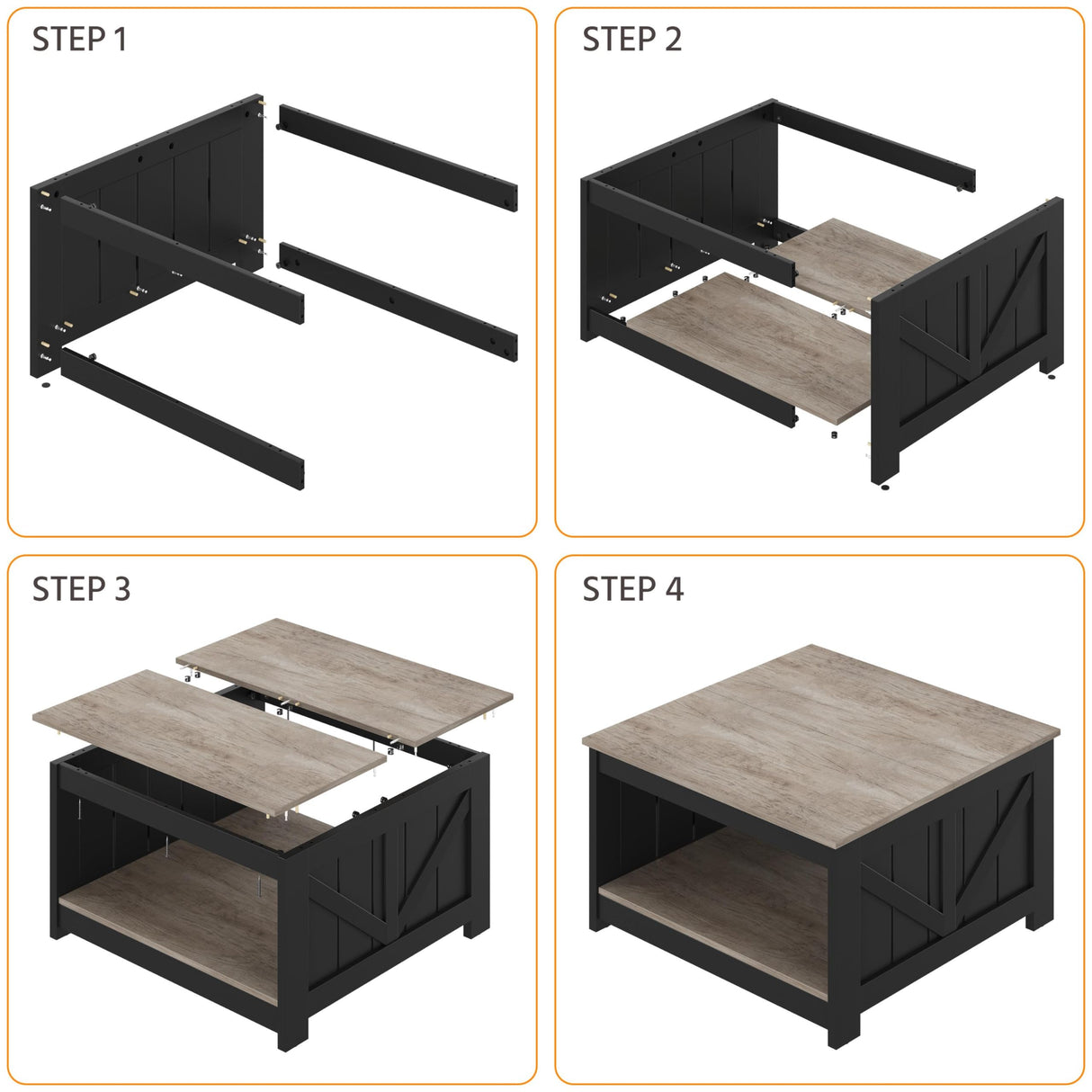 STEP 1

STEP 2

STEP 3

STEP 4