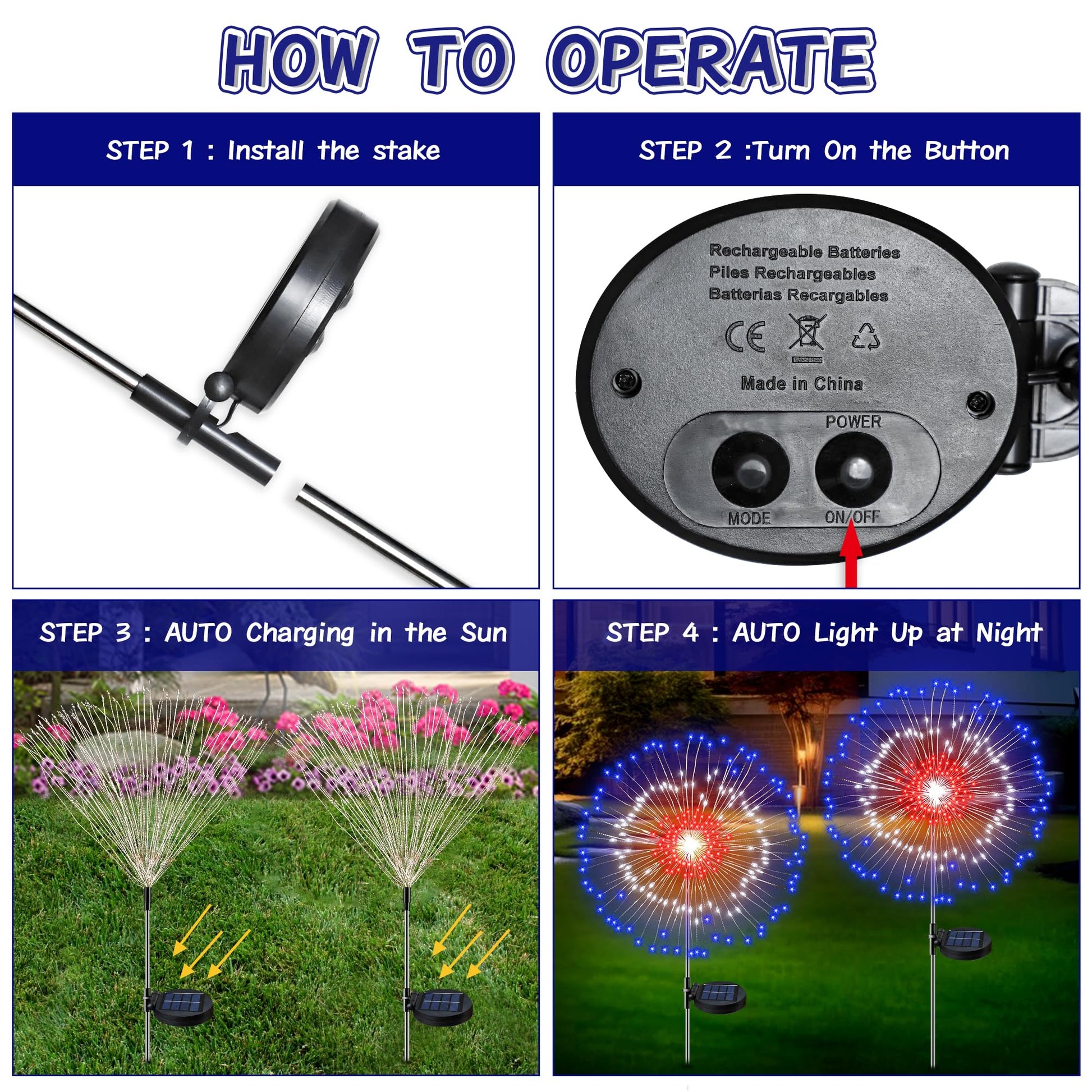 HOW TO OPERATE

STEP 1 : Install the stake

STEP 2 :Turn On the Button

Rechargeable Batteries
Piles Rechargeables
Batterias Recargables

CE

Made in China

POWER

MODE

ON/OFF

STEP 3 : AUTO Charging in the Sun

STEP 4 : AUTO Light Up at Night