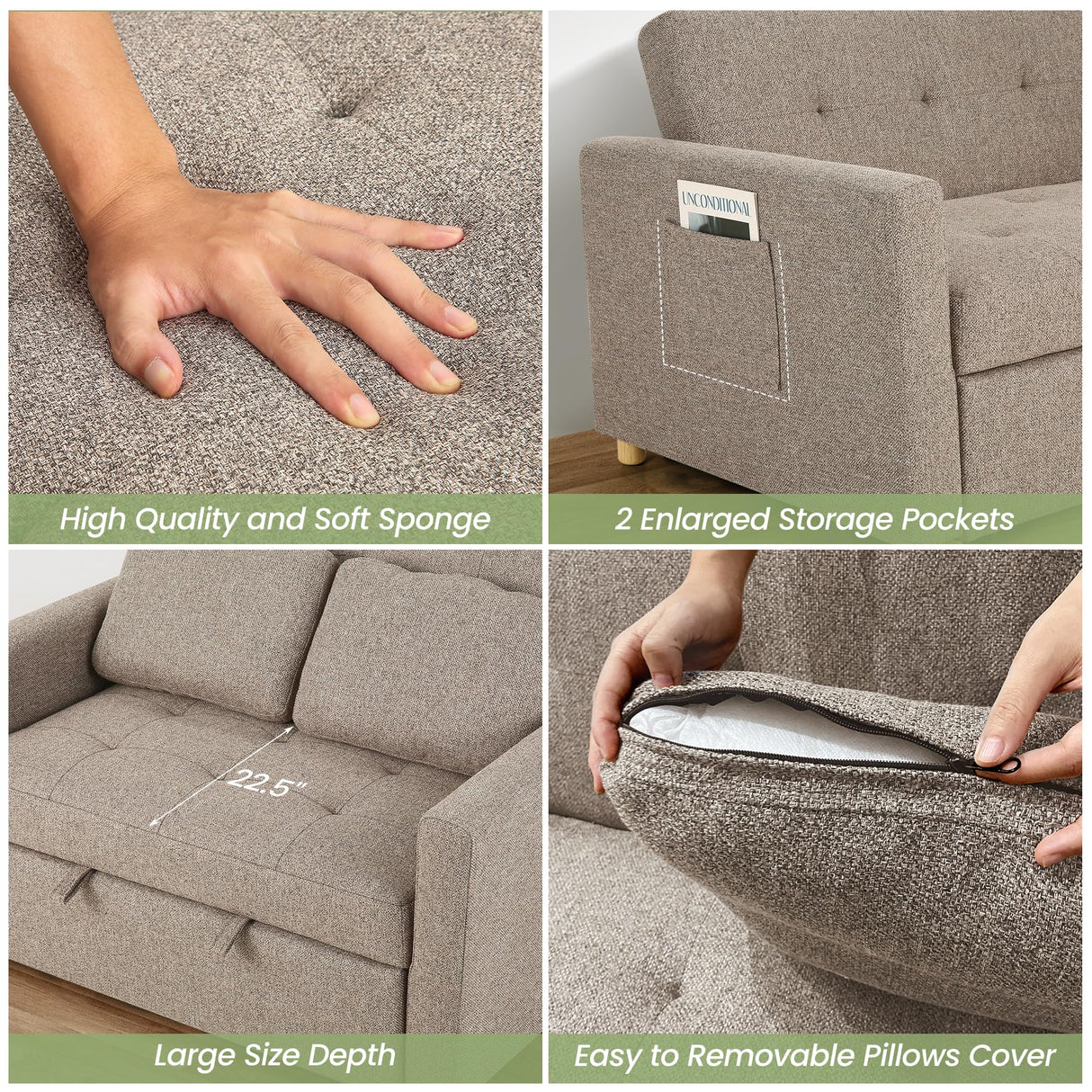 High Quality and Soft Sponge

UNCONDITIONAL

2 Enlarged Storage Pockets

22.5"

Large Size Depth

Easy to Removable Pillows Cover