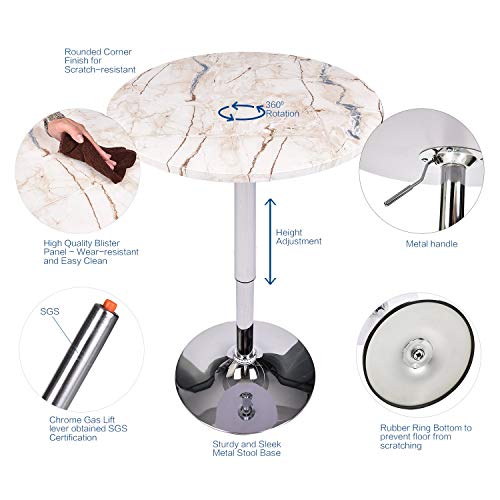 Rounded Corner Finish for Scratch-resistant

360° Rotation

High Quality Blister Panel - Wear-resistant and Easy Clean

Height Adjustment

Metal handle

SGS

Chrome Gas Lift lever obtained SGS Certification

Sturdy and Sleek Metal Stool Base

Rubber Ring Bottom to prevent floor from scratching