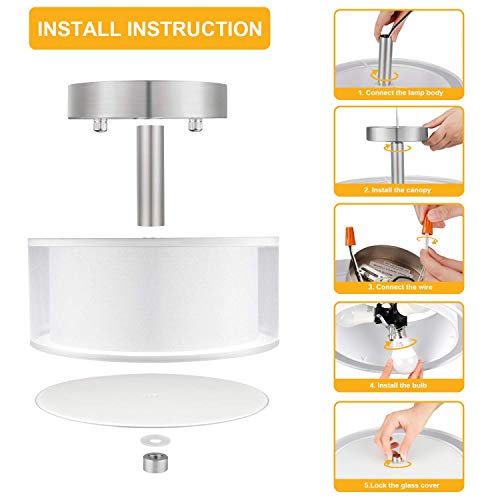 INSTALL INSTRUCTION

1. Connect the lamp body

2. Install the canopy

3. Connect the wire

4. Install the bulb

5.Lock the glass cover