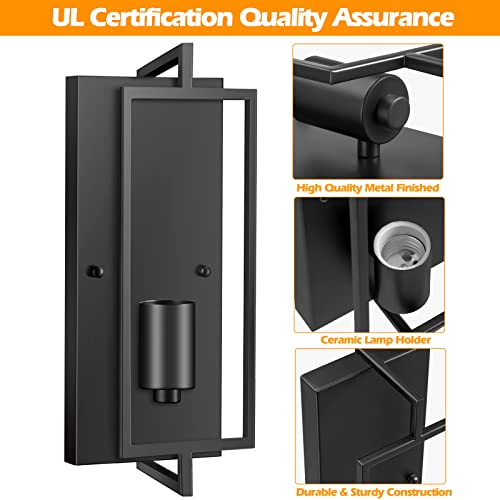 UL Certification Quality Assurance

High Quality Metal Finished

Ceramic Lamp Holder

Durable & Sturdy Construction