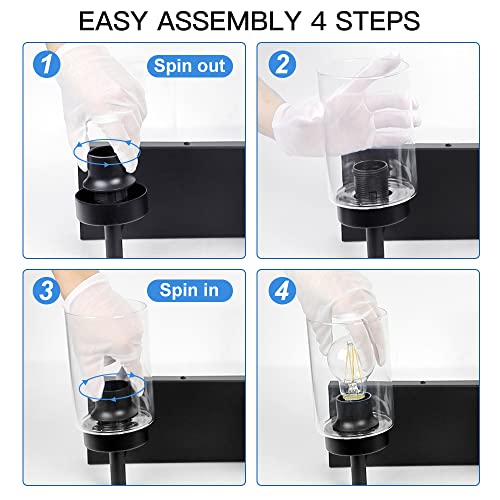 EASY ASSEMBLY 4 STEPS

1 Spin out

2

3 Spin in

4