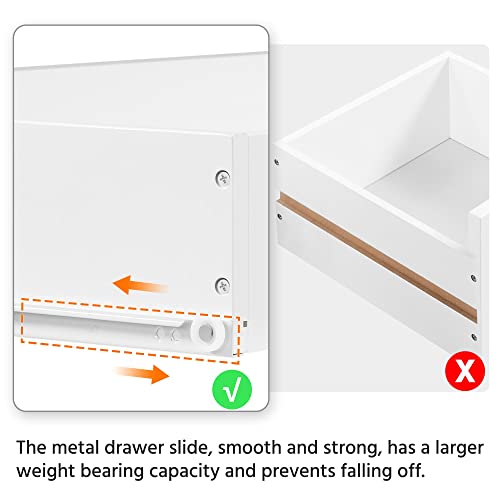 √

X

The metal drawer slide, smooth and strong, has a larger weight bearing capacity and prevents falling off.