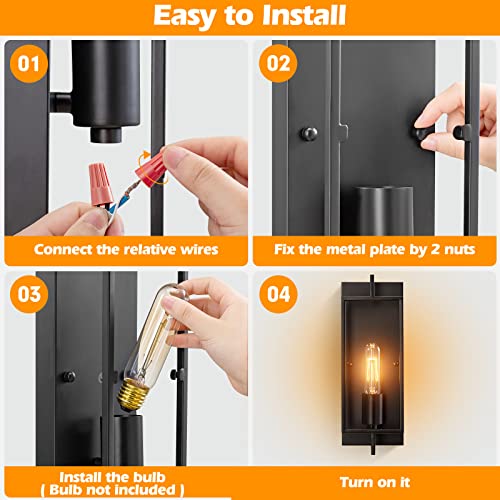 Easy to Install

01

Connect the relative wires

02

Fix the metal plate by 2 nuts

03

Install the bulb
( Bulb not included )

04

Turn on it