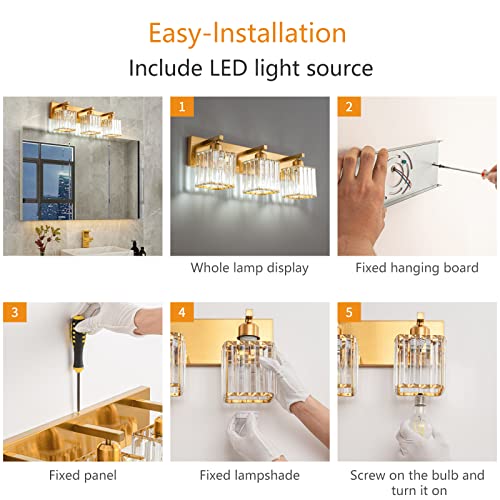 Easy-Installation
Include LED light source

1

Whole lamp display

2

Fixed hanging board

3

Fixed panel

4

Fixed lampshade

5

Screw on the bulb and turn it on