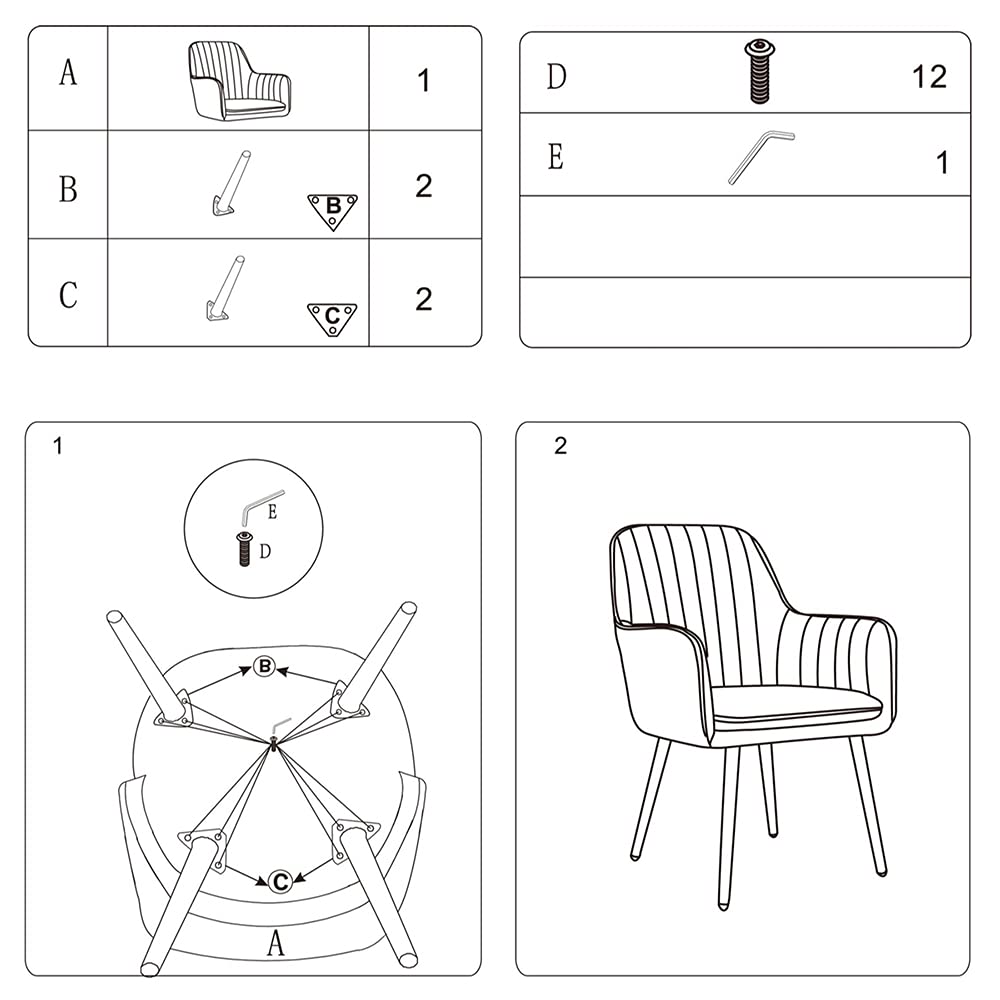 | A | | 1 |
|---|---|---|
| B | B | 2 |
| C | C | 2 |

| D | | 12 |
|---|---|---|
| E | | 1 |
| | | |
| | | |

1

E
D
B
C
A

2