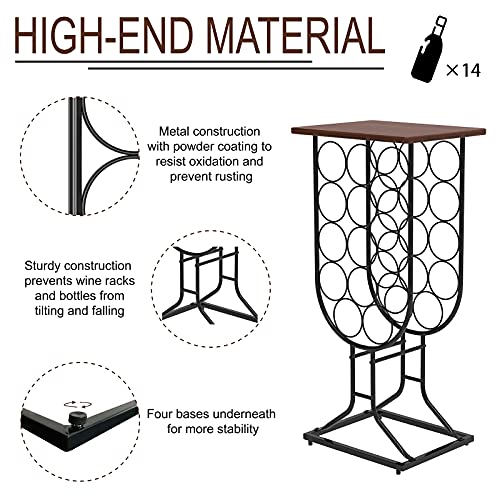 HIGH-END MATERIAL

×14

Metal construction with powder coating to resist oxidation and prevent rusting

Sturdy construction prevents wine racks and bottles from tilting and falling

Four bases underneath for more stability