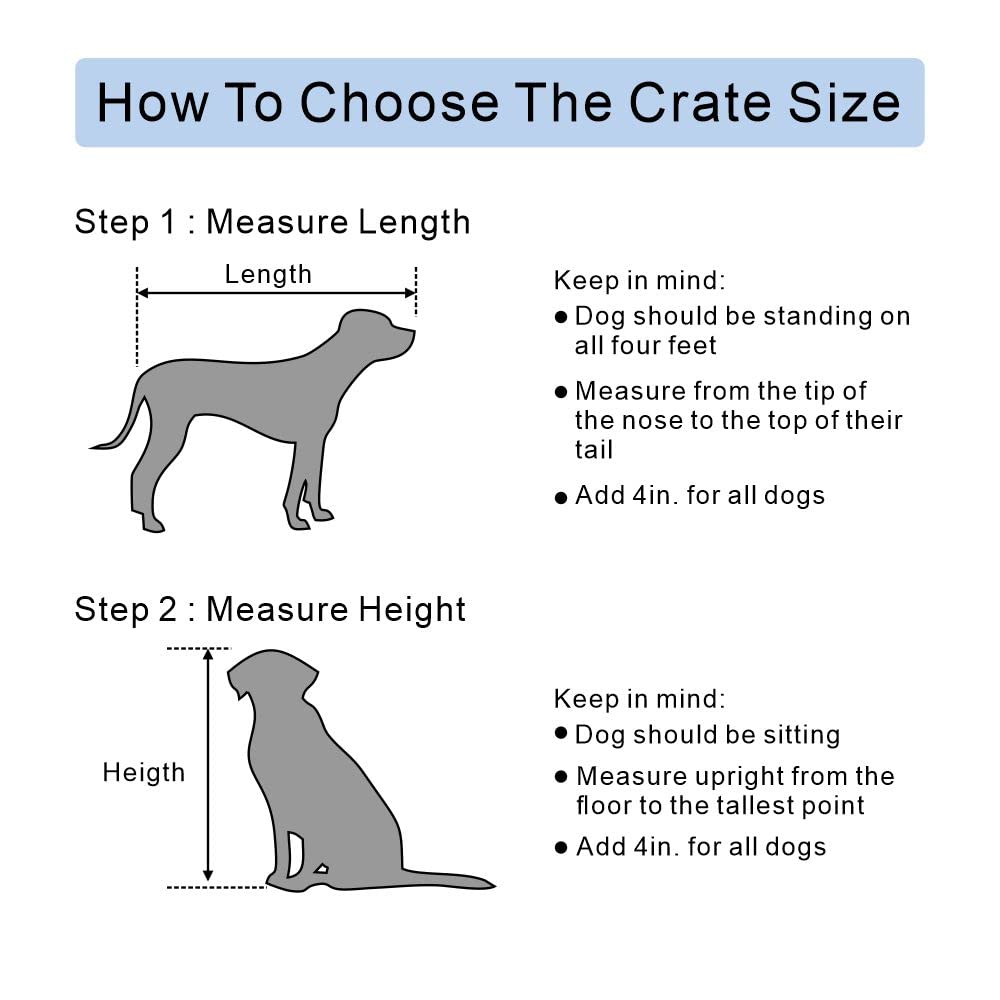 How To Choose The Crate Size

Step 1 : Measure Length

Length

Keep in mind:
● Dog should be standing on all four feet
● Measure from the tip of the nose to the top of their tail
● Add 4in. for all dogs

Step 2 : Measure Height

Heigth

Keep in mind:
● Dog should be sitting
● Measure upright from the floor to the tallest point
● Add 4in. for all dogs